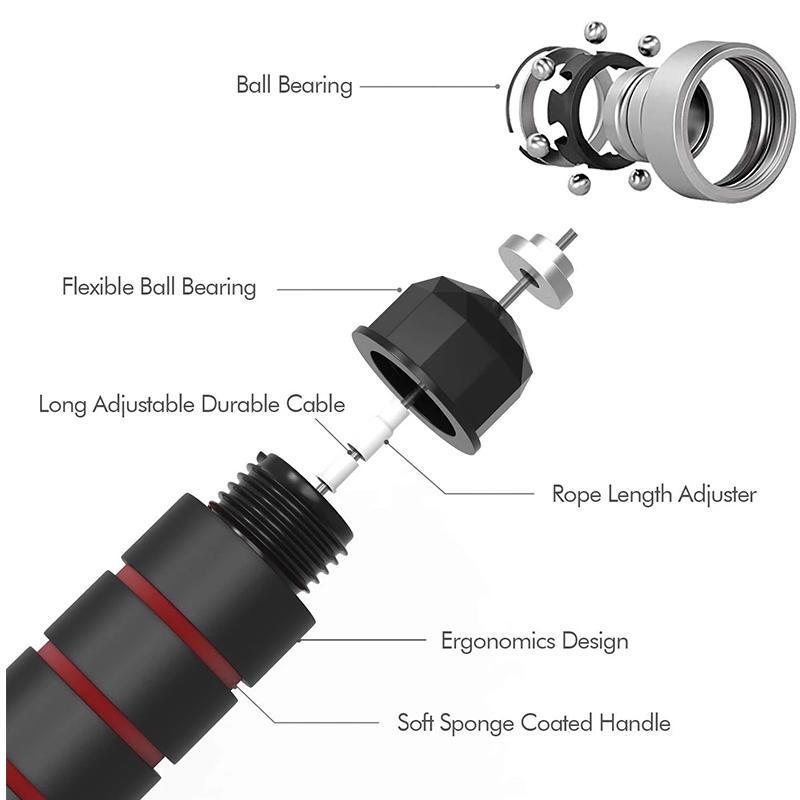 Ball Bearing

Flexible Ball Bearing

Long Adjustable Durable Cable

Rope Length Adjuster

Ergonomics Design

Soft Sponge Coated Handle