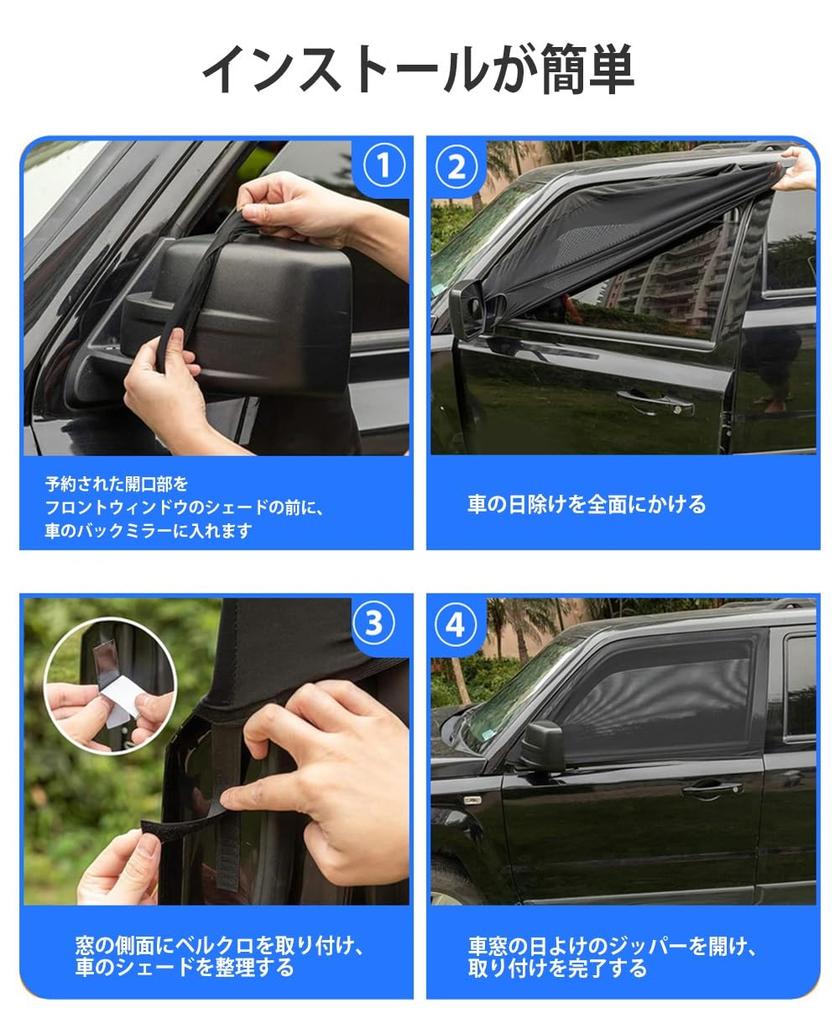 インストールが簡単

1

予約された開口部を
フロントウィンドウのシェードの前に、
車のバックミラーに入れます

2

車の日除けを全面にかける

3

窓の側面にベルクロを取り付け、
車のシェードを整理する

4

車窓の日よけのジッパーを開け、
取り付けを完了する