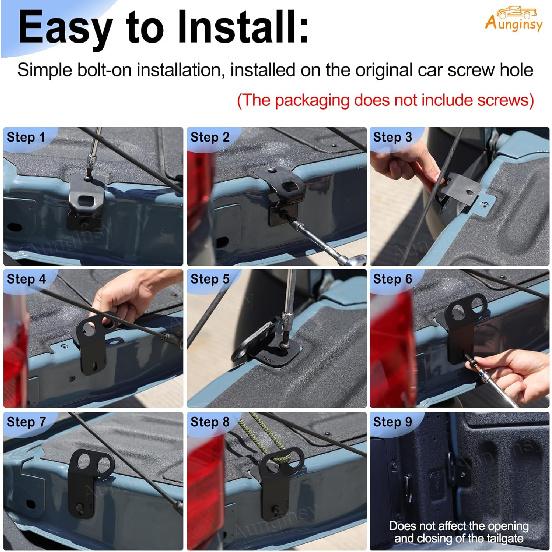 Easy to Install:

Aunginsy

Simple bolt-on installation, installed on the original car screw hole

(The packaging does not include screws)

Step 1

Step 2

Step 3

Step 4

Step 5

Step 6

Step 7

Step 8

Step 9

Does not affect the opening and closing of the tailgate