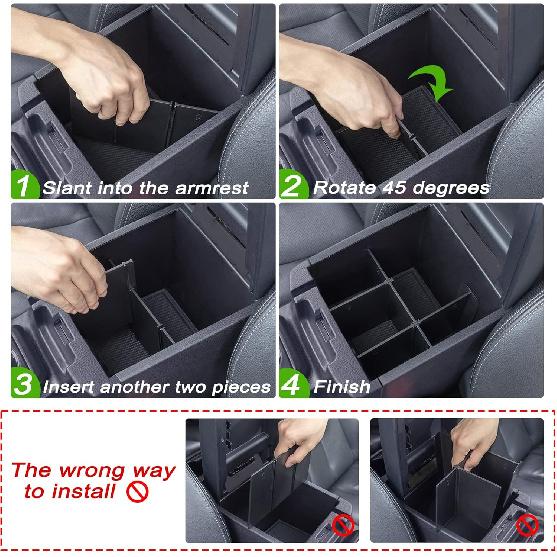 1 Slant into the armrest

2 Rotate 45 degrees

3 Insert another two pieces

4 Finish

The wrong way to install