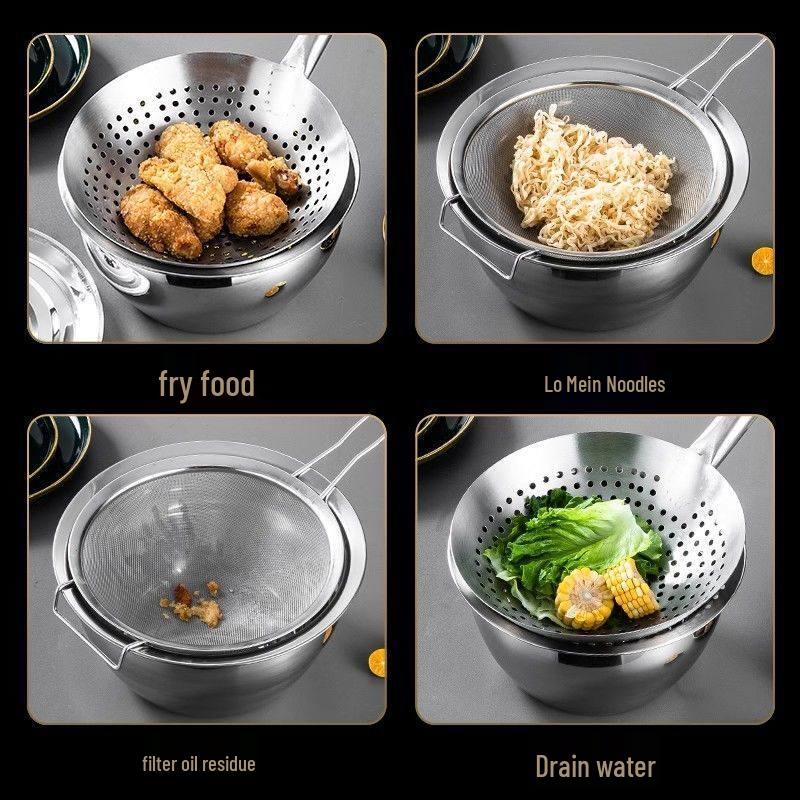 fry food

Lo Mein Noodles

filter oil residue

Drain water