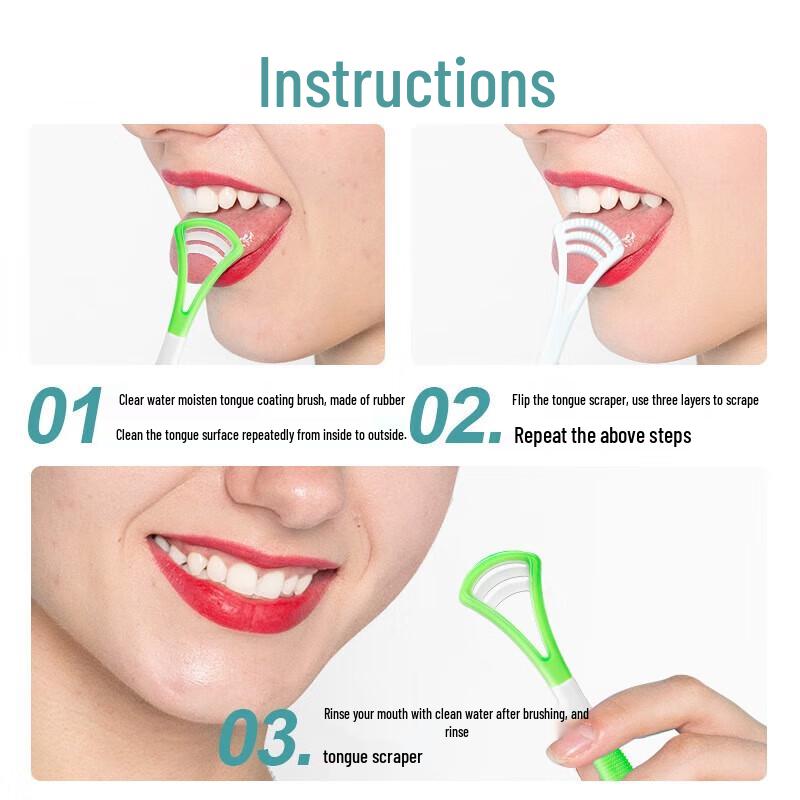 Instructions

01

Clear water moisten tongue coating brush, made of rubber

Clean the tongue surface repeatedly from inside to outside.

02.

Flip the tongue scraper, use three layers to scrape

Repeat the above steps

03.

Rinse your mouth with clean water after brushing, and rinse

tongue scraper