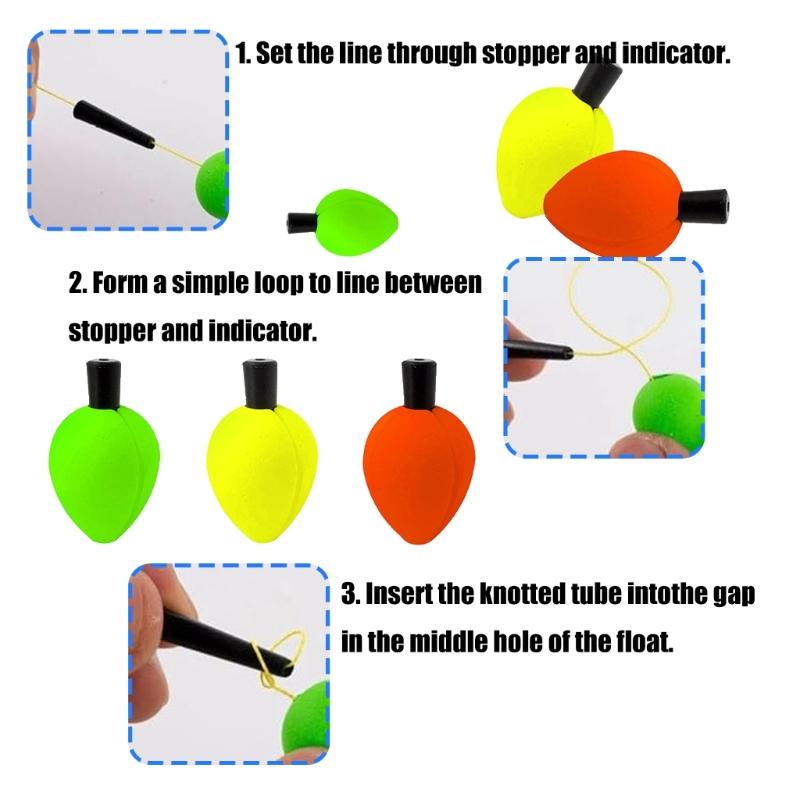 1. Set the line through stopper and indicator.

2. Form a simple loop to line between stopper and indicator.

3. Insert the knotted tube intothe gap in the middle hole of the float.