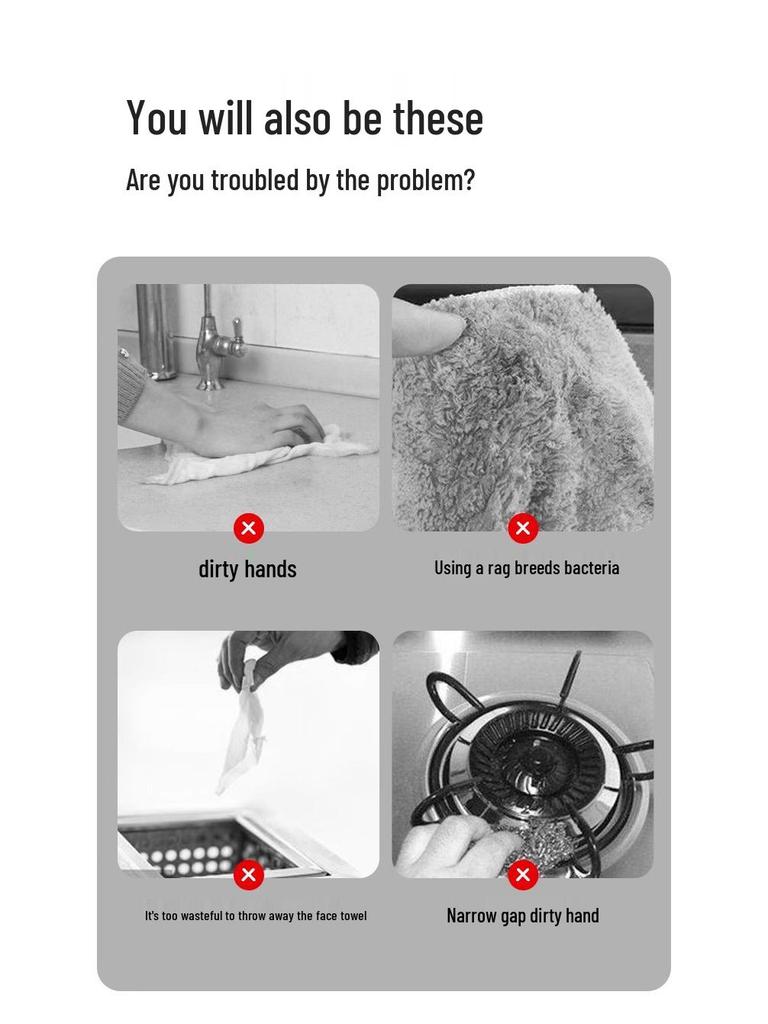 You will also be these

Are you troubled by the problem?

dirty hands

Using a rag breeds bacteria

It's too wasteful to throw away the face towel

Narrow gap dirty hand