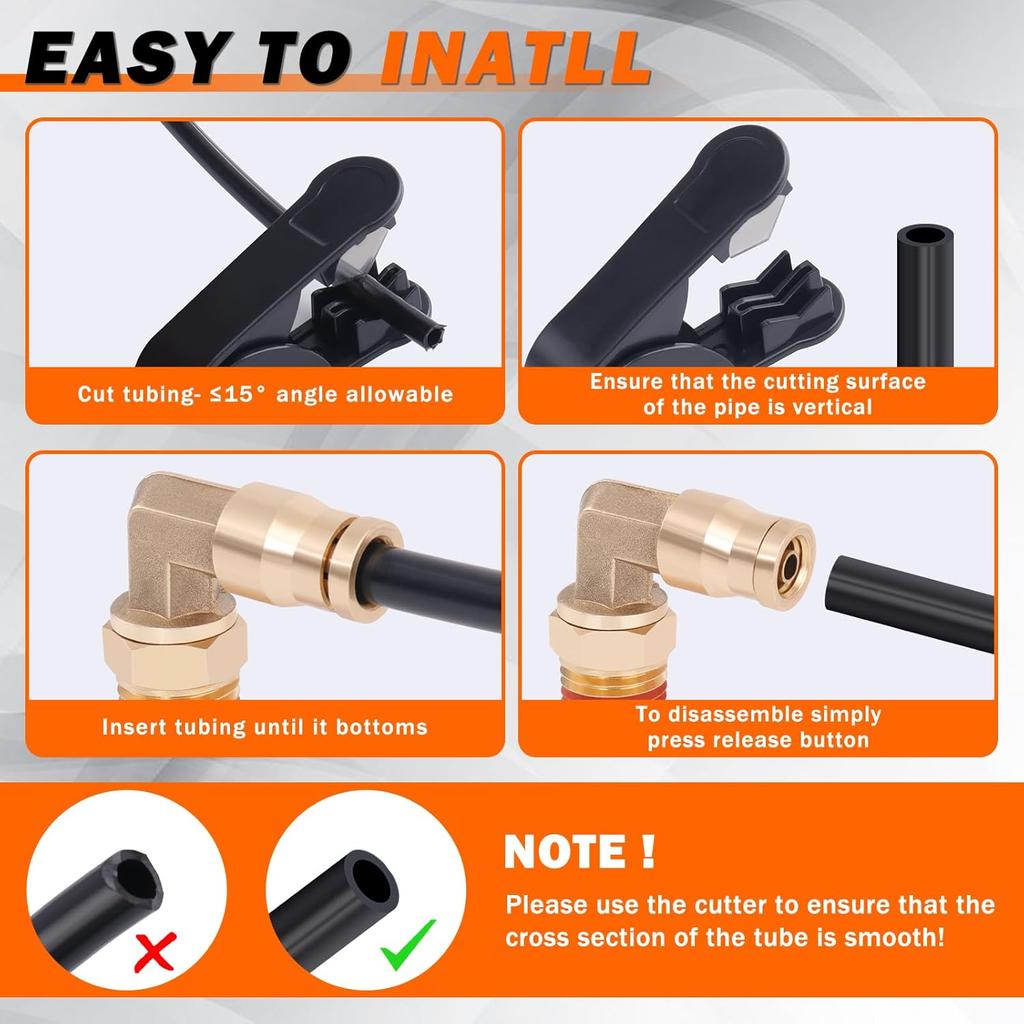 EASY TO INATLL

Cut tubing- ≤15° angle allowable

Ensure that the cutting surface of the pipe is vertical

Insert tubing until it bottoms

To disassemble simply press release button

NOTE !

Please use the cutter to ensure that the cross section of the tube is smooth!