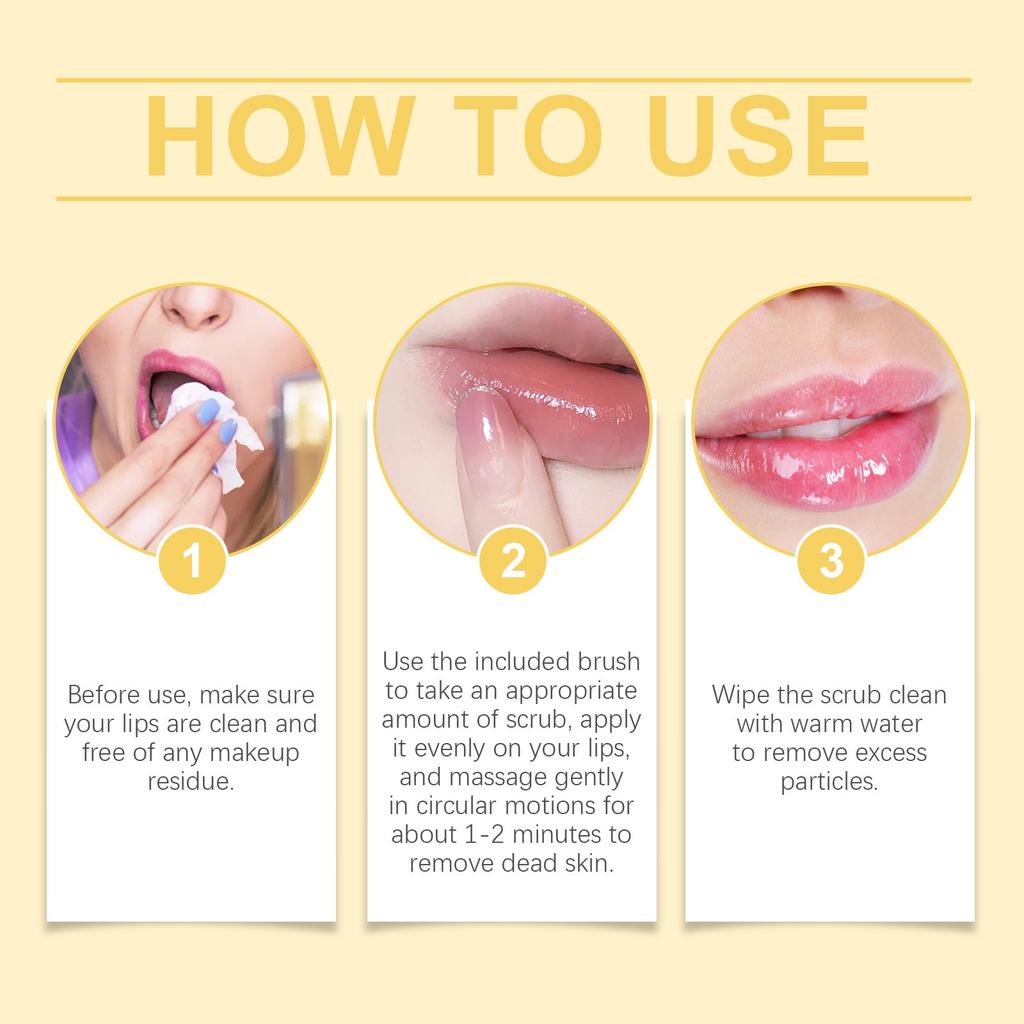 HOW TO USE

1

Before use, make sure your lips are clean and free of any makeup residue.

2

Use the included brush to take an appropriate amount of scrub, apply it evenly on your lips, and massage gently in circular motions for about 1-2 minutes to remove dead skin.

3

Wipe the scrub clean with warm water to remove excess particles.