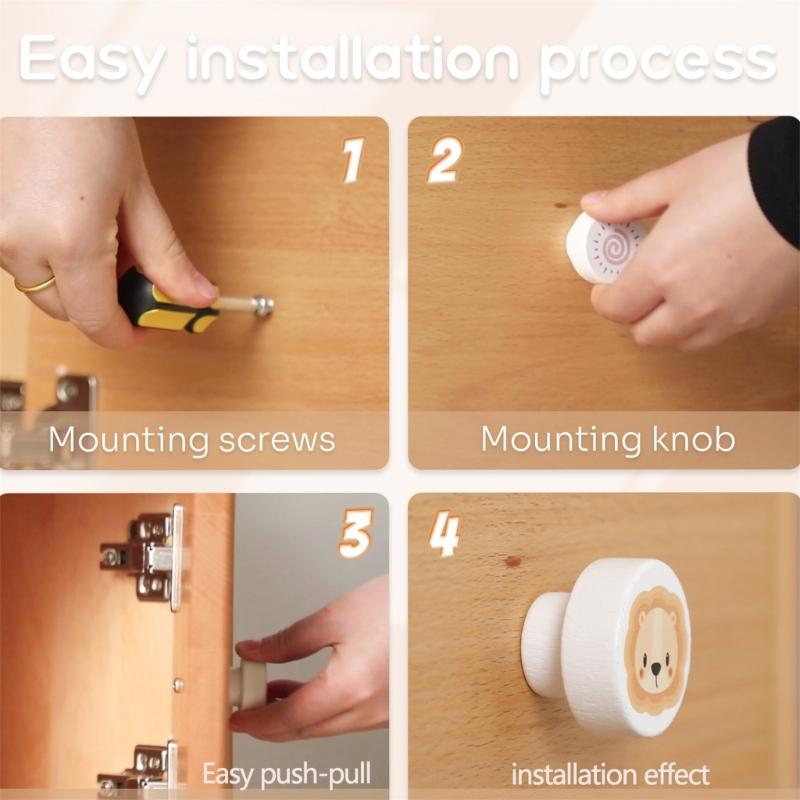 Easy installation process

1

Mounting screws

2

Mounting knob

3

Easy push-pull

4

installation effect