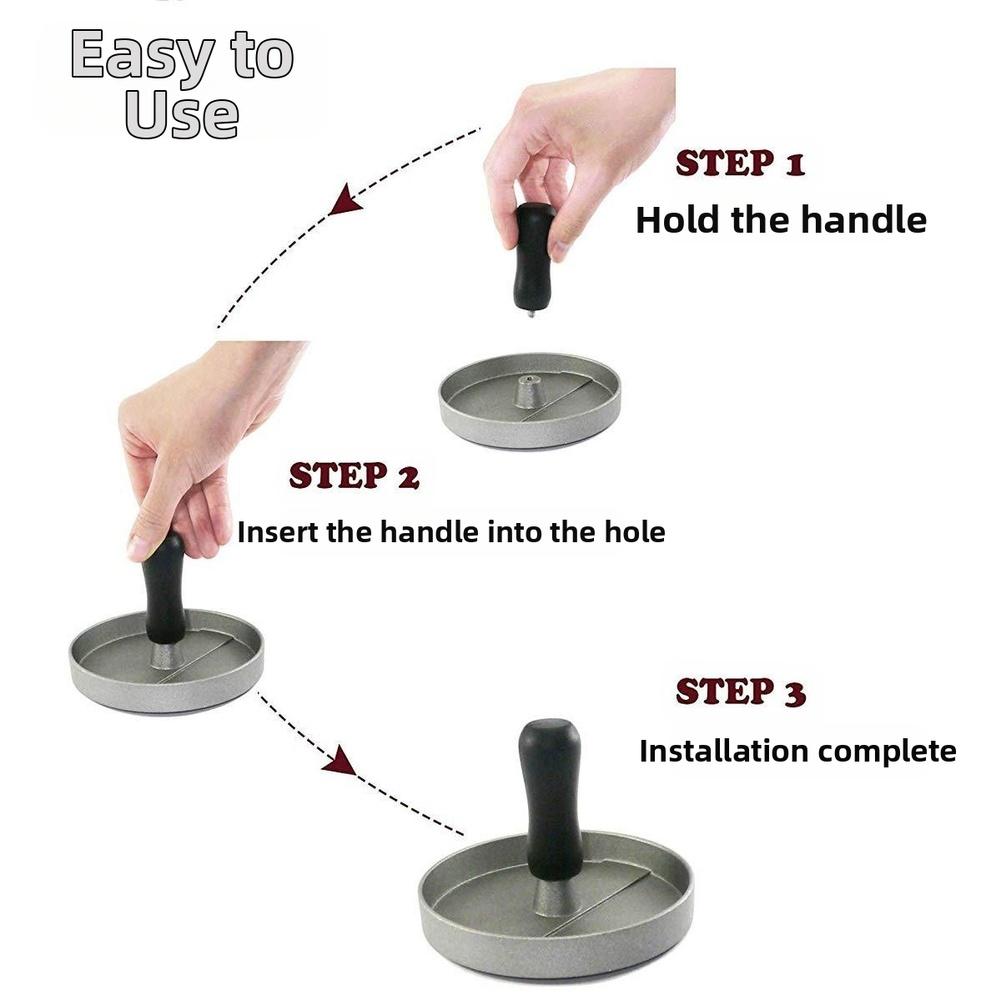 Easy to Use

STEP 1
Hold the handle

STEP 2
Insert the handle into the hole

STEP 3
Installation complete