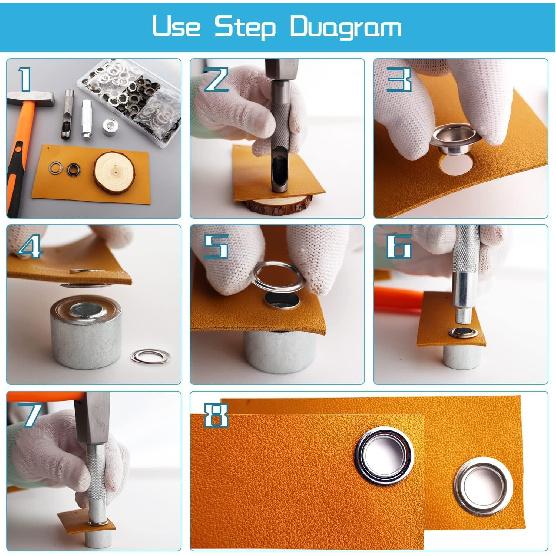 Use Step Duagram

1

2

3

4

5

6

7

8