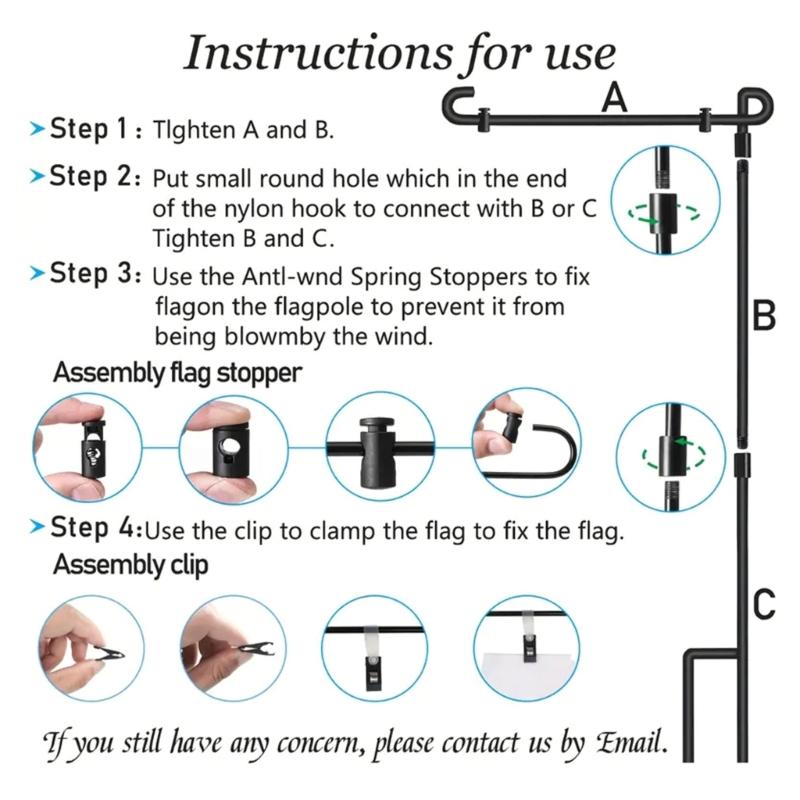 Instructions for use

A

Step 1 : Tlghten A and B.

Step 2: Put small round hole which in the end of the nylon hook to connect with B or C Tighten B and C.

Step 3: Use the Antl-wnd Spring Stoppers to fix flagon the flagpole to prevent it from being blowmby the wind.

B

Assembly flag stopper

Step 4:Use the clip to clamp the flag to fix the flag.

Assembly clip

C

If you still have any concern, please contact us by Email.