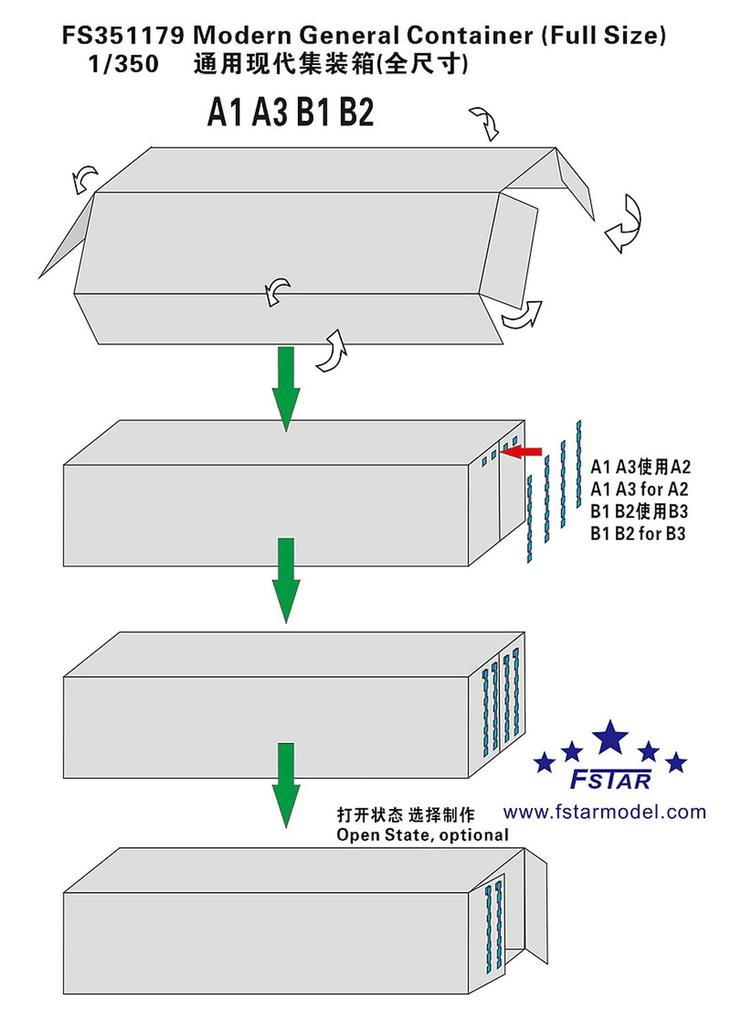 FS351179 Modern General Container (Full Size)
1/350 通用现代集装箱(全尺寸)

A1 A3 B1 B2

A1 A3使用A2
A1 A3 for A2
B1 B2使用B3
B1 B2 for B3

FSTAR
www.fstarmodel.com

打开状态 选择制作
Open State, optional