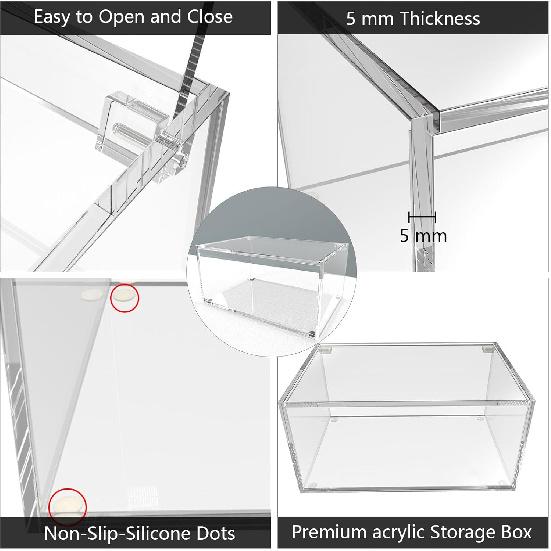 Easy to Open and Close

5 mm Thickness

5 mm

Non-Slip-Silicone Dots

Premium acrylic Storage Box