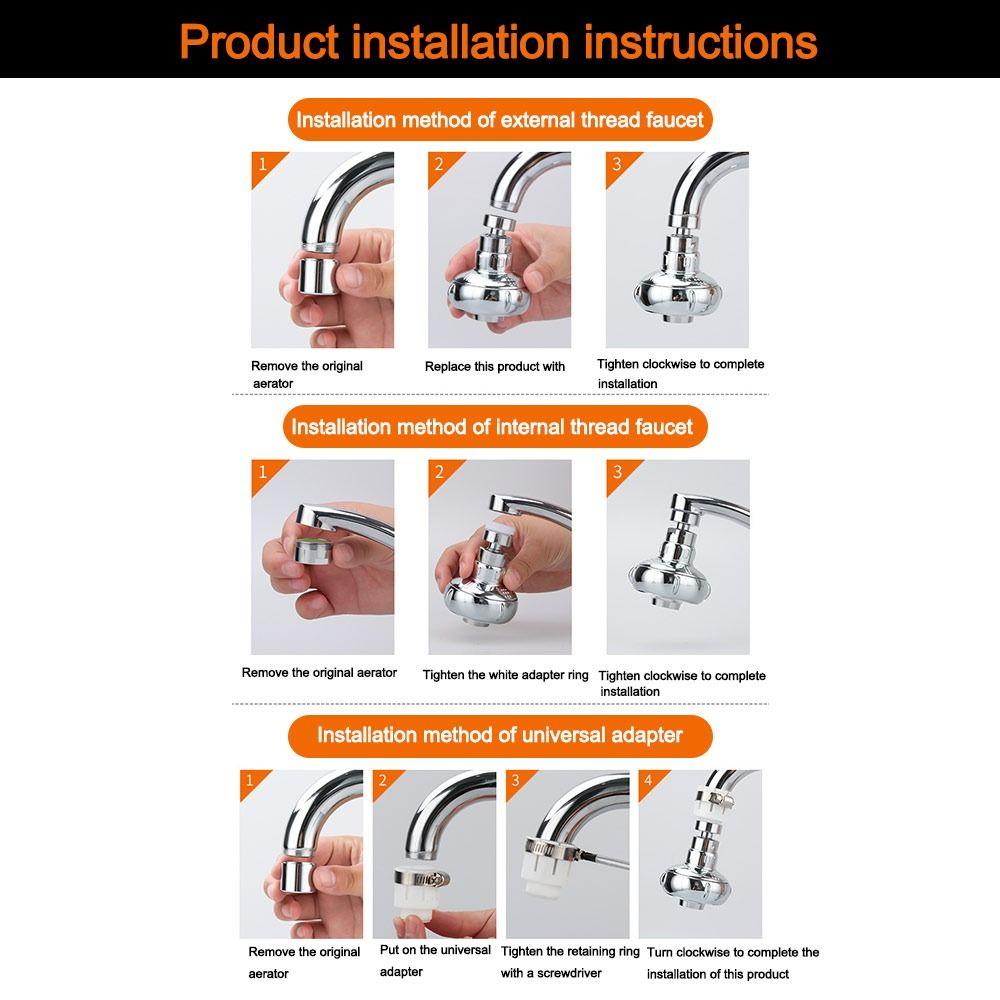 Product installation instructions

Installation method of external thread faucet

1

Remove the original aerator

2

Replace this product with

3

Tighten clockwise to complete installation

Installation method of internal thread faucet

1

Remove the original aerator

2

Tighten the white adapter ring

3

Tighten clockwise to complete installation

Installation method of universal adapter

1

Remove the original aerator

2

Put on the universal adapter

3

Tighten the retaining ring with a screwdriver

4

Turn clockwise to complete the installation of this product