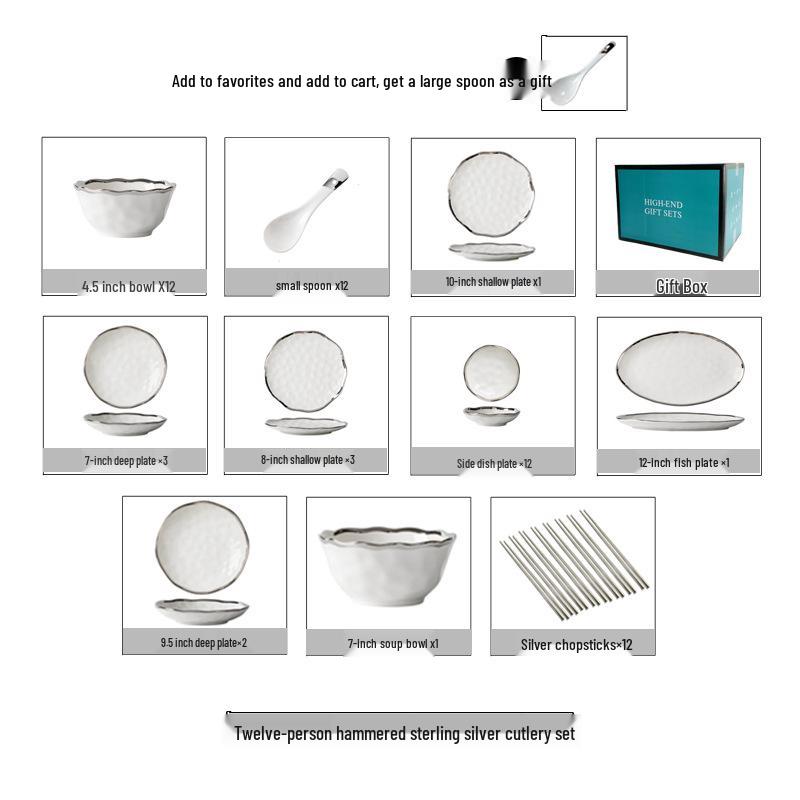 Add to favorites and add to cart, get a large spoon as a gift

4.5 inch bowl X12

small spoon x12

10-inch shallow plate x1

HIGH-END GIFT SETS

Gift Box

7-inch deep plate ×3

8-inch shallow plate ×3

Side dish plate ×12

12-inch fish plate ×1

9.5 inch deep plate×2

7-inch soup bowl x1

Silver chopsticks×12

Twelve-person hammered sterling silver cutlery set