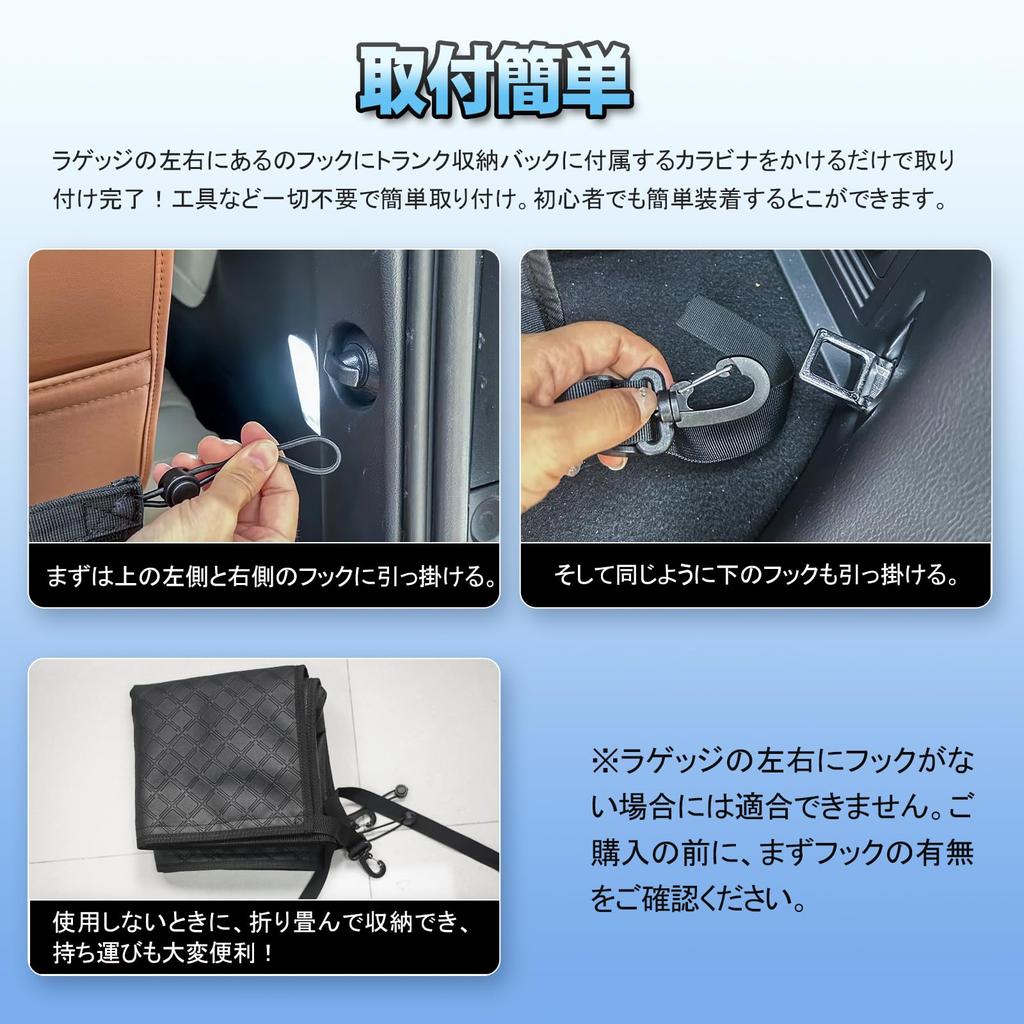 取付簡単

ラゲッジの左右にあるのフックにトランク収納バックに付属するカラビナをかけるだけで取り付け完了！工具など一切不要で簡単取り付け。初心者でも簡単装着するとこができます。

まずは上の左側と右側のフックに引っ掛ける。

そして同じように下のフックも引っ掛ける。

使用しないときに、折り畳んで収納でき、持ち運びも大変便利！

※ラゲッジの左右にフックがない場合には適合できません。ご購入の前に、まずフックの有無をご確認ください。