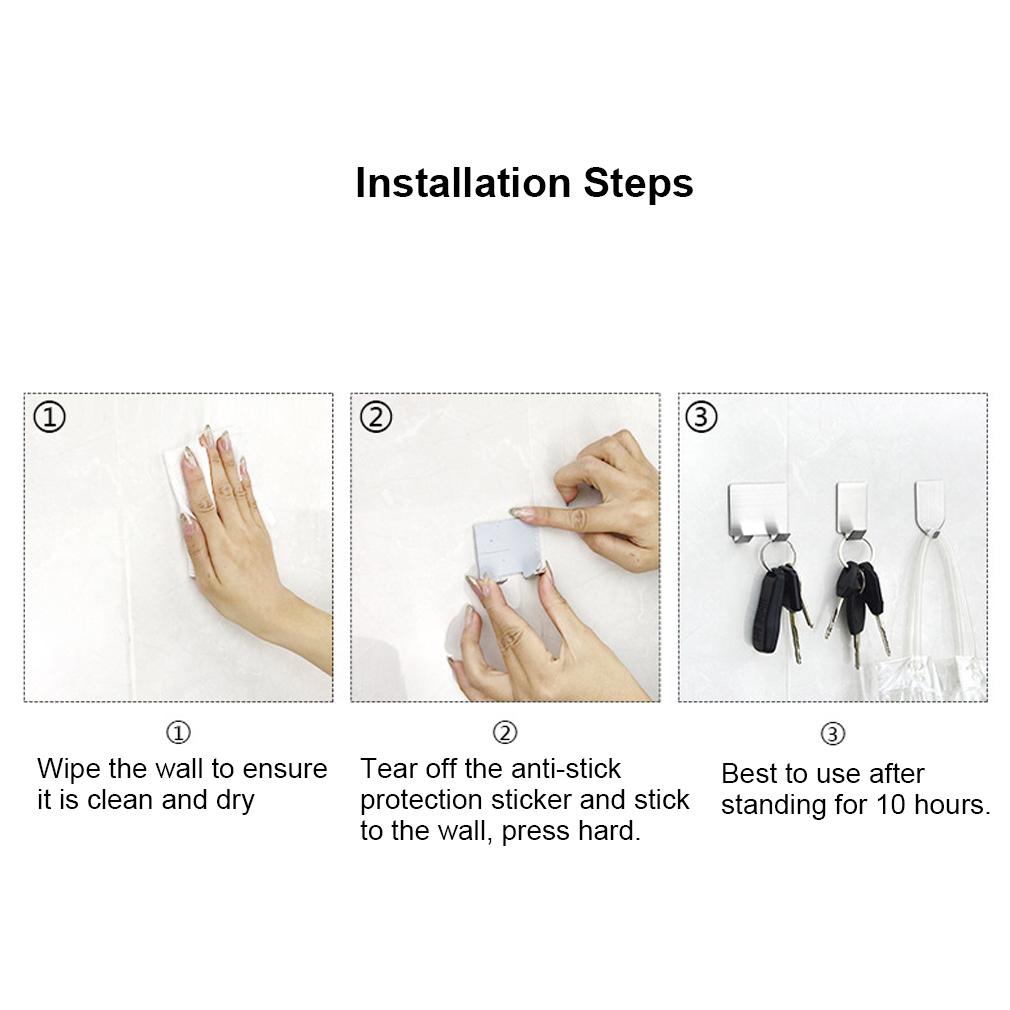 Installation Steps

①

②

③

①
Wipe the wall to ensure it is clean and dry

②
Tear off the anti-stick protection sticker and stick to the wall, press hard.

③
Best to use after standing for 10 hours.