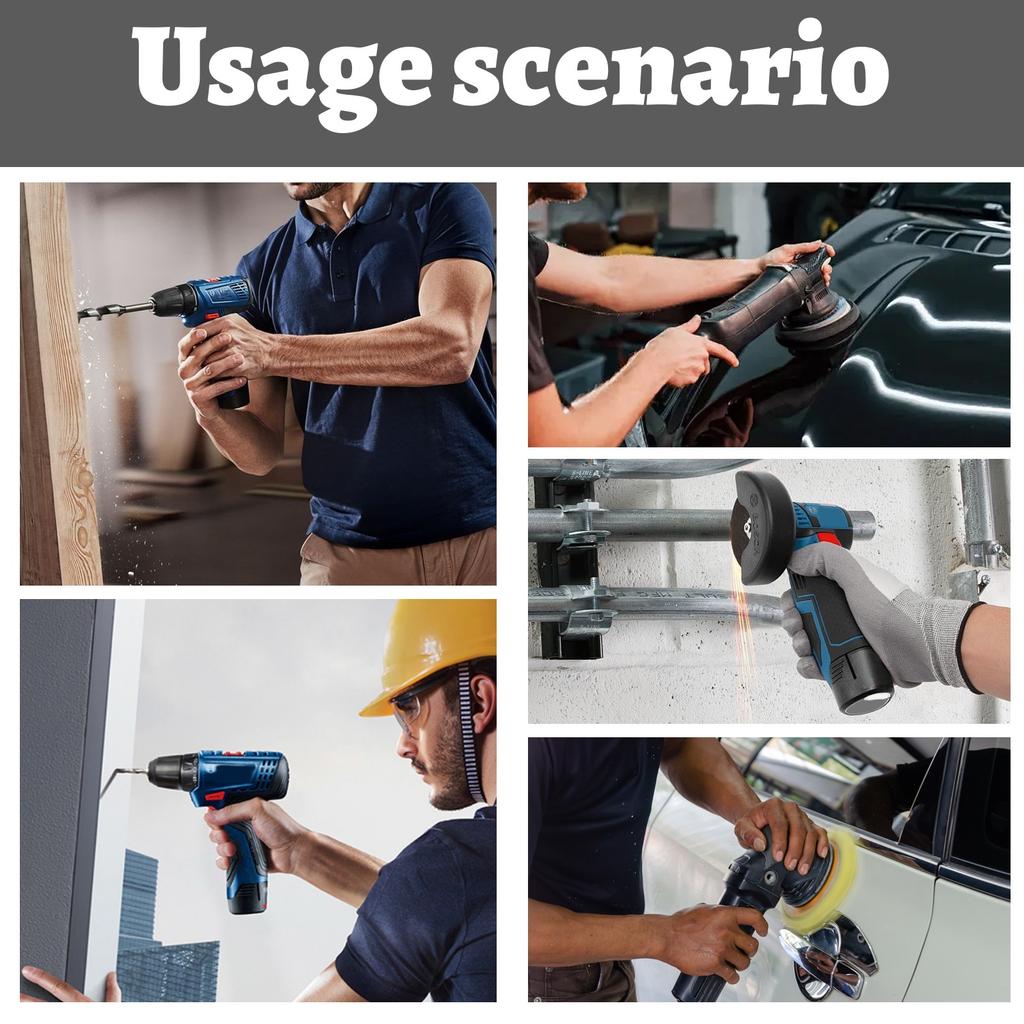 Usage scenario