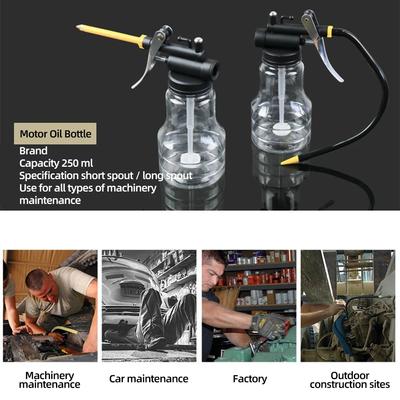 Motor Oil Bottle
Brand
Capacity 250 ml
Specification short spout / long spout
Use for all types of machinery maintenance

Machinery maintenance

Car maintenance

Factory

Outdoor construction sites