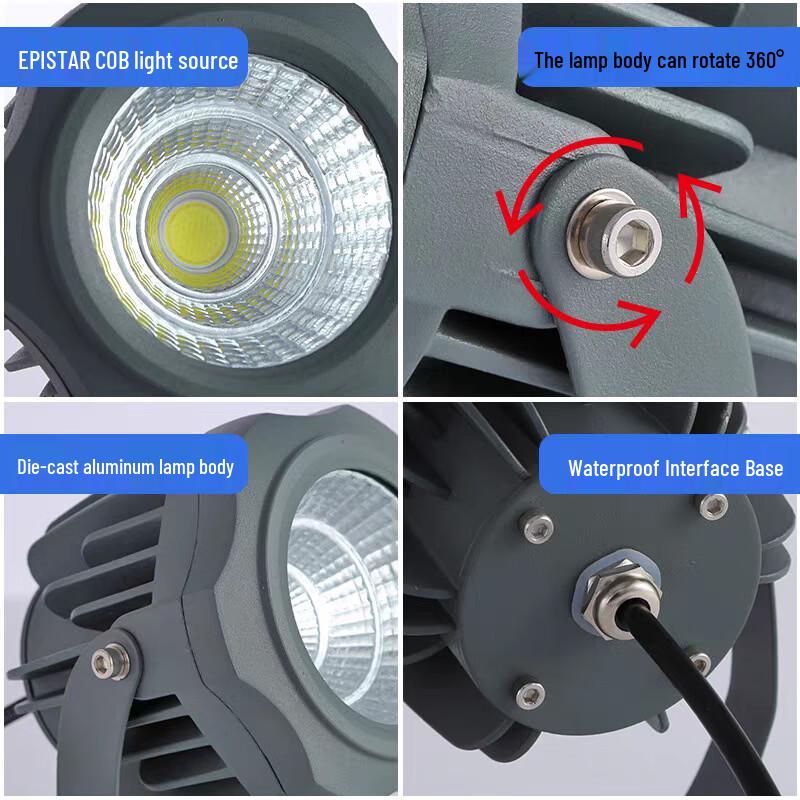 EPISTAR COB light source

The lamp body can rotate 360°

Die-cast aluminum lamp body

Waterproof Interface Base