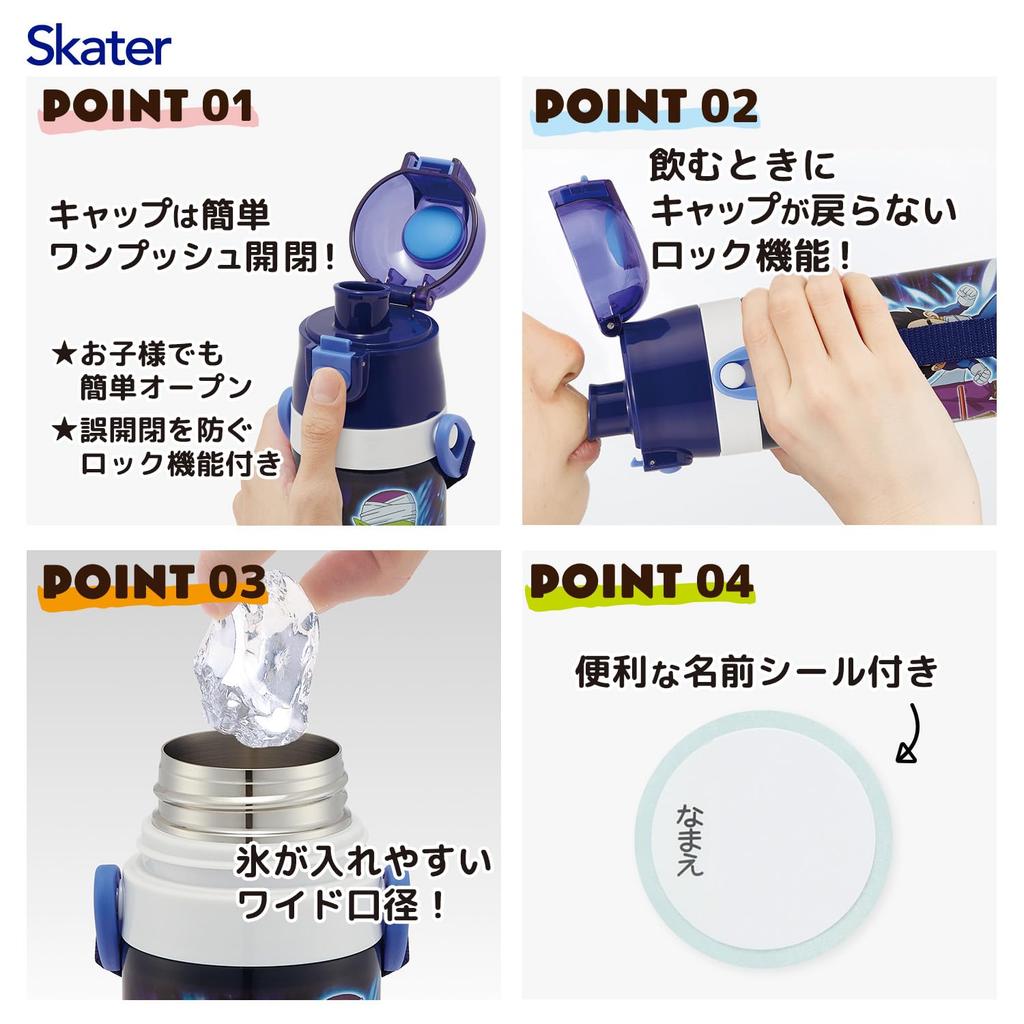 Skater

POINT 01

キャップは簡単
ワンプッシュ開閉！

★お子様でも
簡単オープン
★誤開閉を防ぐ
ロック機能付き

POINT 02

飲むときに
キャップが戻らない
ロック機能！

POINT 03

氷が入れやすい
ワイド口径！

POINT 04

便利な名前シール付き

なまえ