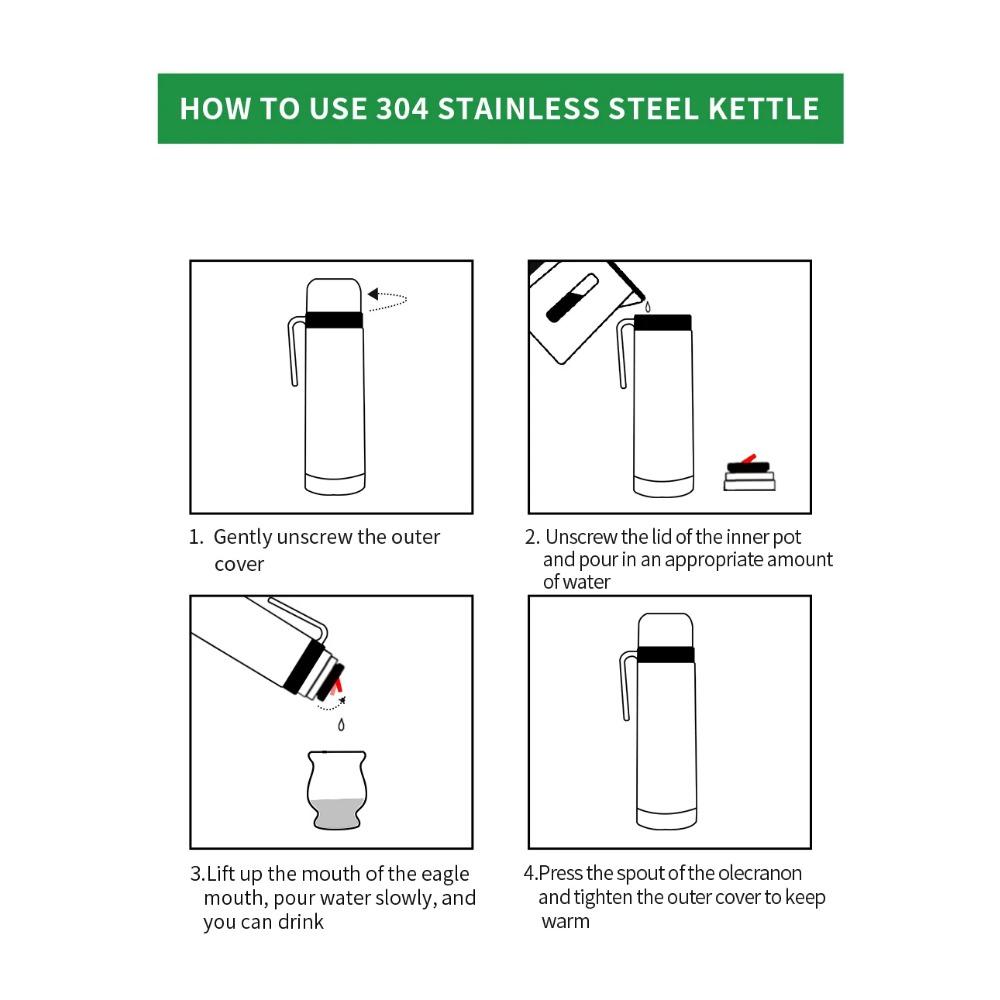 HOW TO USE 304 STAINLESS STEEL KETTLE

1. Gently unscrew the outer cover

2. Unscrew the lid of the inner pot and pour in an appropriate amount of water

3.Lift up the mouth of the eagle mouth, pour water slowly, and you can drink

4.Press the spout of the olecranon and tighten the outer cover to keep warm