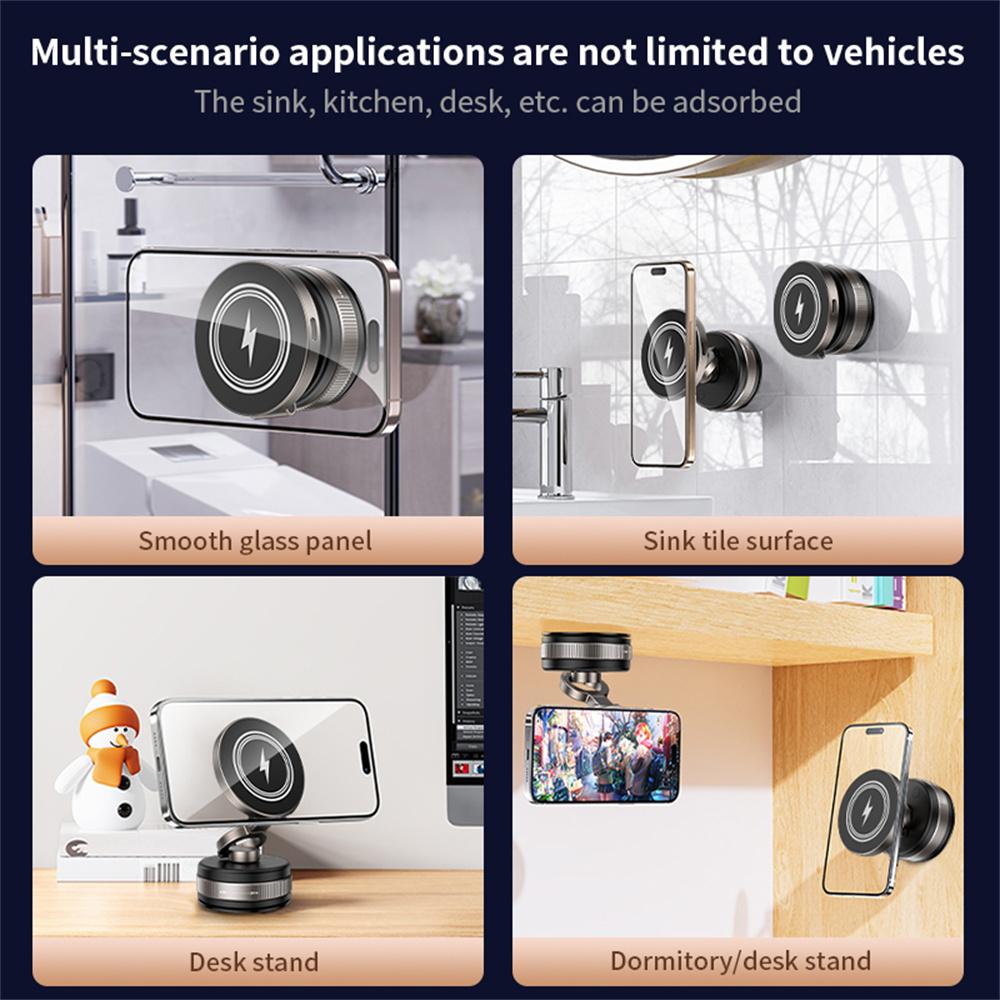 Multi-scenario applications are not limited to vehicles

The sink, kitchen, desk, etc. can be adsorbed

Smooth glass panel

Sink tile surface

Desk stand

Dormitory/desk stand