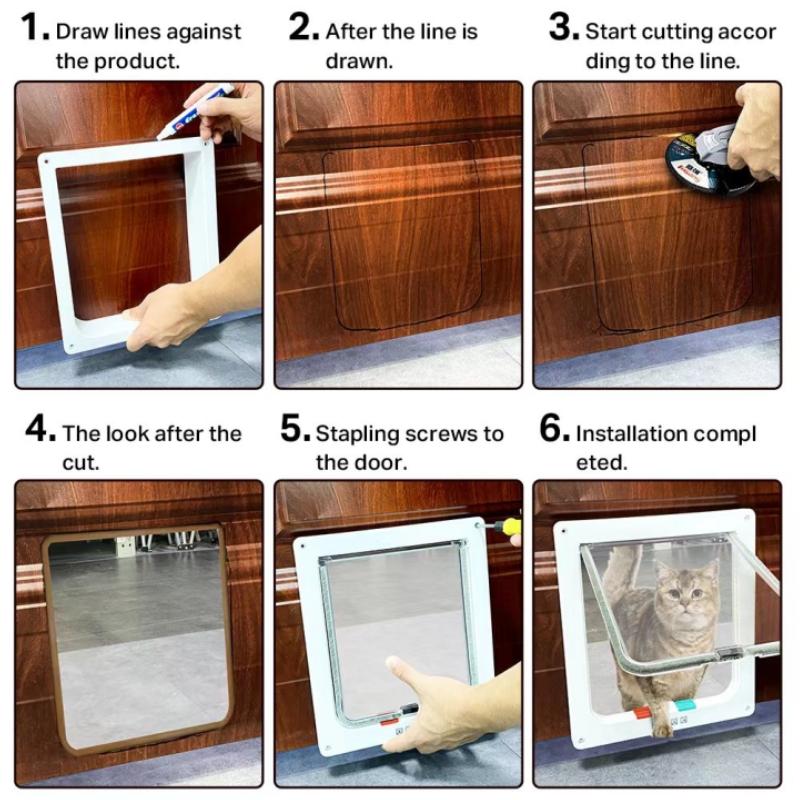 1. Draw lines against the product.

2. After the line is drawn.

3. Start cutting accor ding to the line.

4. The look after the cut.

5. Stapling screws to the door.

6. Installation compl eted.