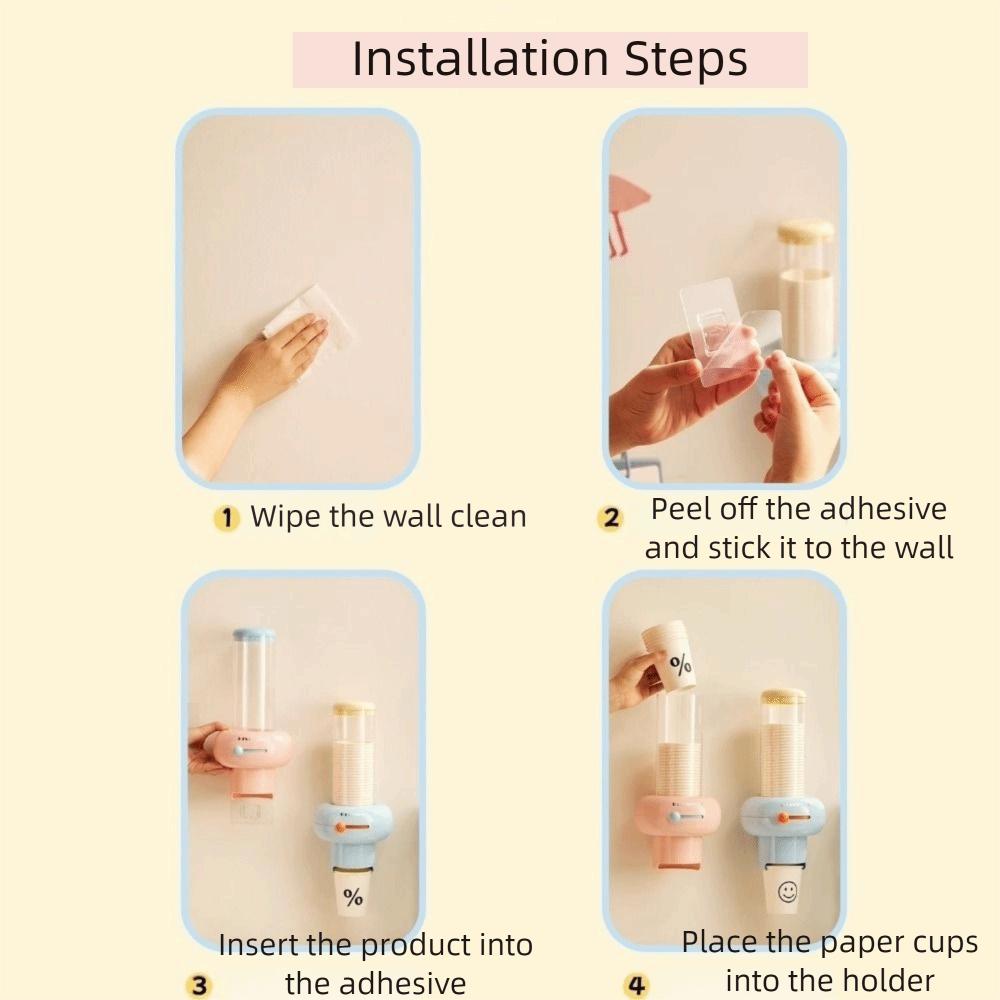 Installation Steps

1 Wipe the wall clean

2 Peel off the adhesive and stick it to the wall

%

3 Insert the product into the adhesive

%

4 Place the paper cups into the holder