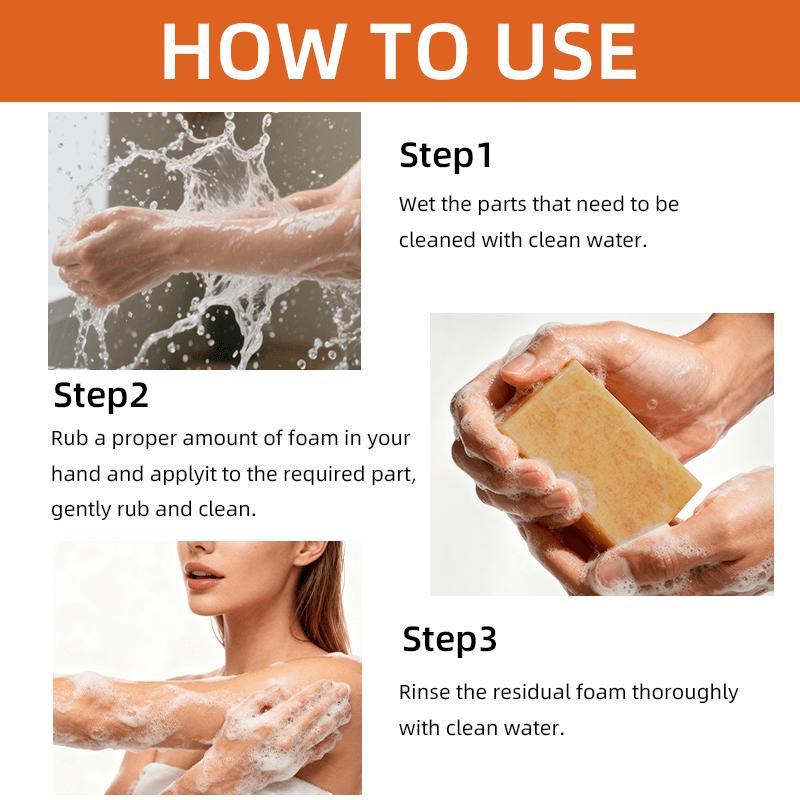 HOW TO USE

Step1

Wet the parts that need to be cleaned with clean water.

Step2

Rub a proper amount of foam in your hand and applyit to the required part, gently rub and clean.

Step3

Rinse the residual foam thoroughly with clean water.