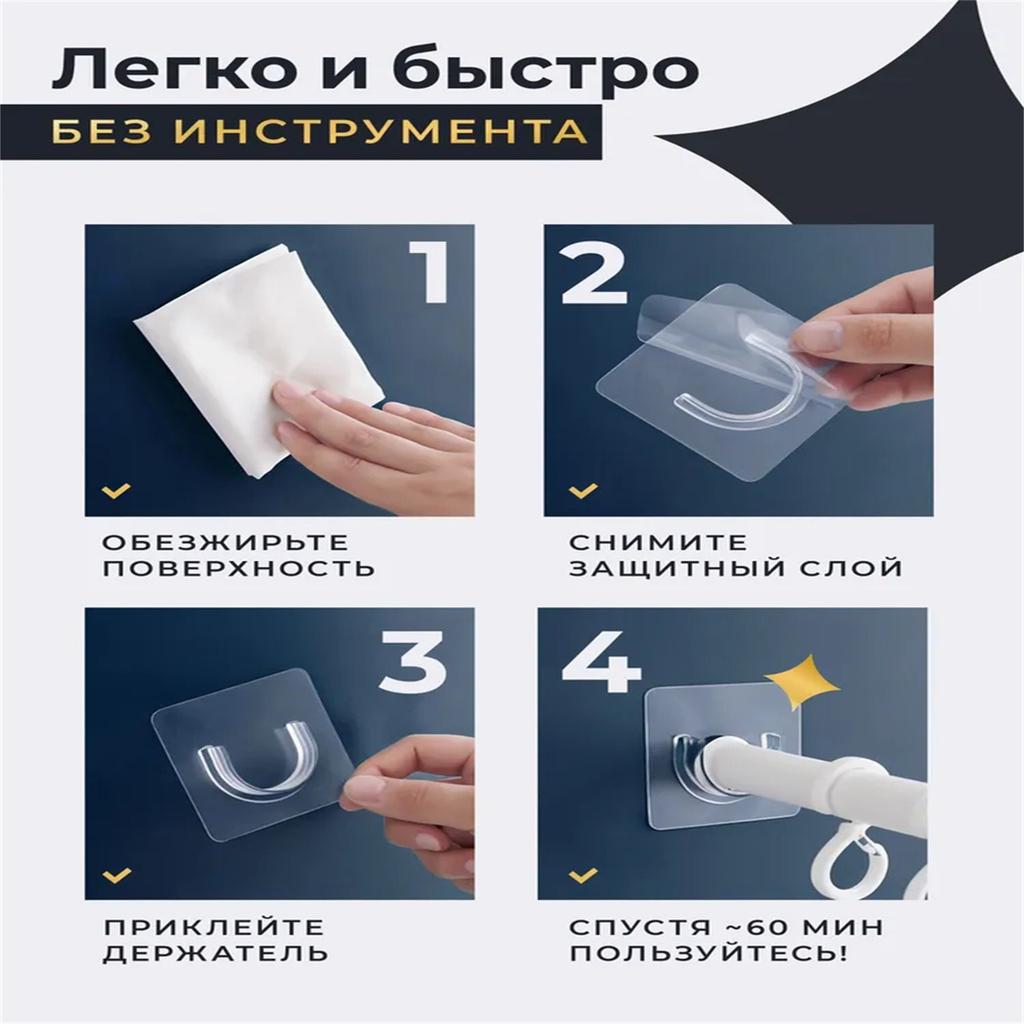 Легко и быстро
БЕЗ ИНСТРУМЕНТА

1

ОБЕЗЖИРЬТЕ ПОВЕРХНОСТЬ

2

СНИМИТЕ ЗАЩИТНЫЙ СЛОЙ

3

ПРИКЛЕЙТЕ ДЕРЖАТЕЛЬ

4

СПУСТЯ ~60 МИН ПОЛЬЗУЙТЕСЬ!