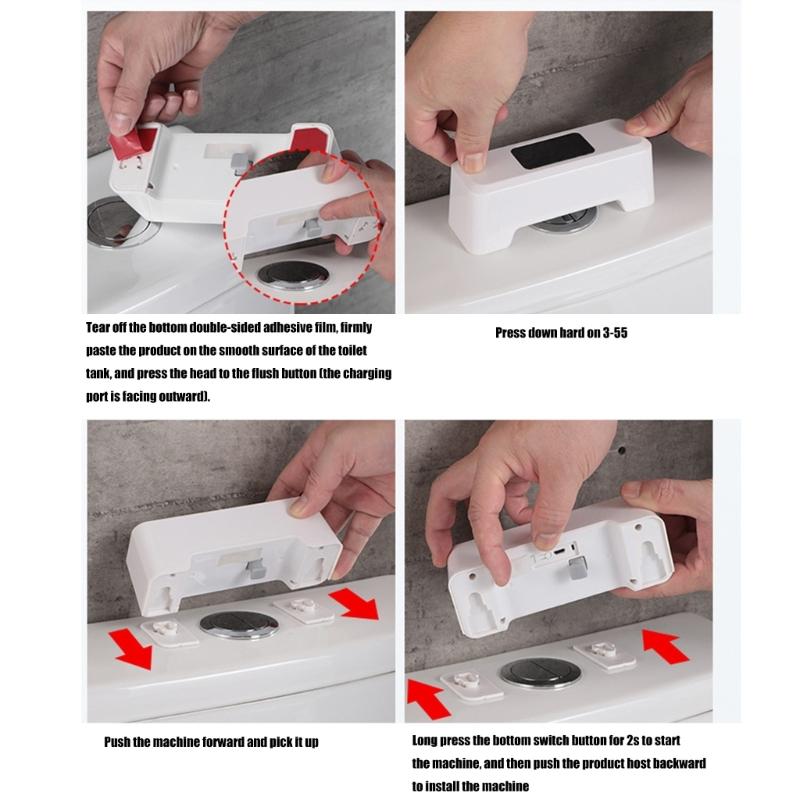 Tear off the bottom double-sided adhesive film, firmly paste the product on the smooth surface of the toilet tank, and press the head to the flush button (the charging port is facing outward).

Press down hard on 3-55

Push the machine forward and pick it up

Long press the bottom switch button for 2s to start the machine, and then push the product host backward to install the machine