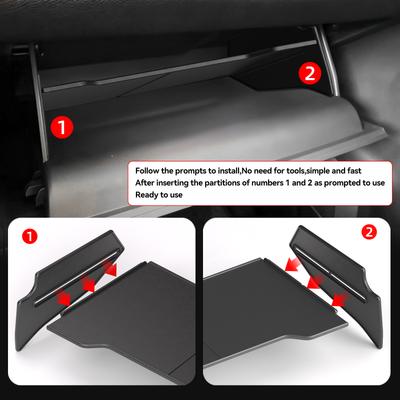 2

1

Follow the prompts to install,No need for tools,simple and fast
After inserting the partitions of numbers 1 and 2 as prompted to use
Ready to use

1

2