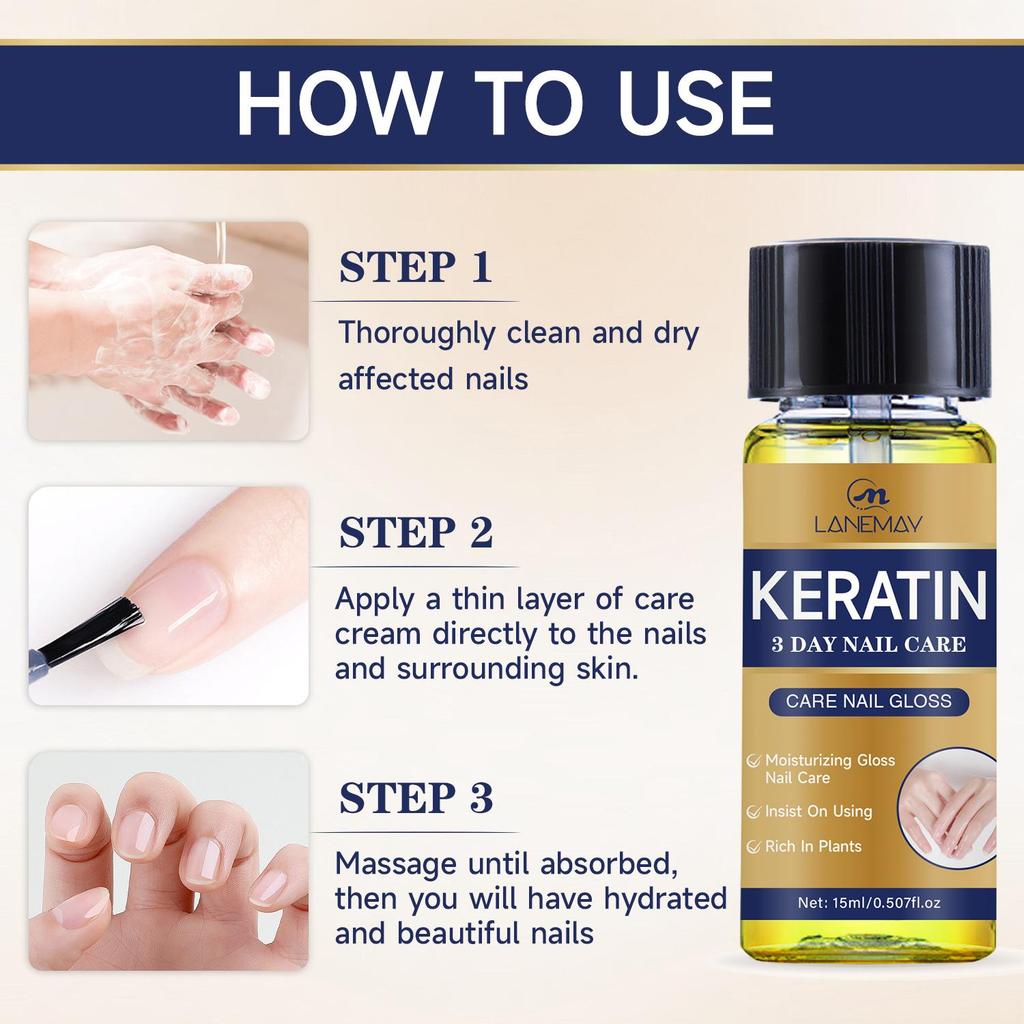 HOW TO USE

STEP 1

Thoroughly clean and dry affected nails

STEP 2

Apply a thin layer of care cream directly to the nails and surrounding skin.

STEP 3

Massage until absorbed, then you will have hydrated and beautiful nails

LANEMAY

KERATIN

3 DAY NAIL CARE

CARE NAIL GLOSS

Moisturizing Gloss Nail Care

Insist On Using

Rich In Plants

Net: 15ml/0.507fl.oz