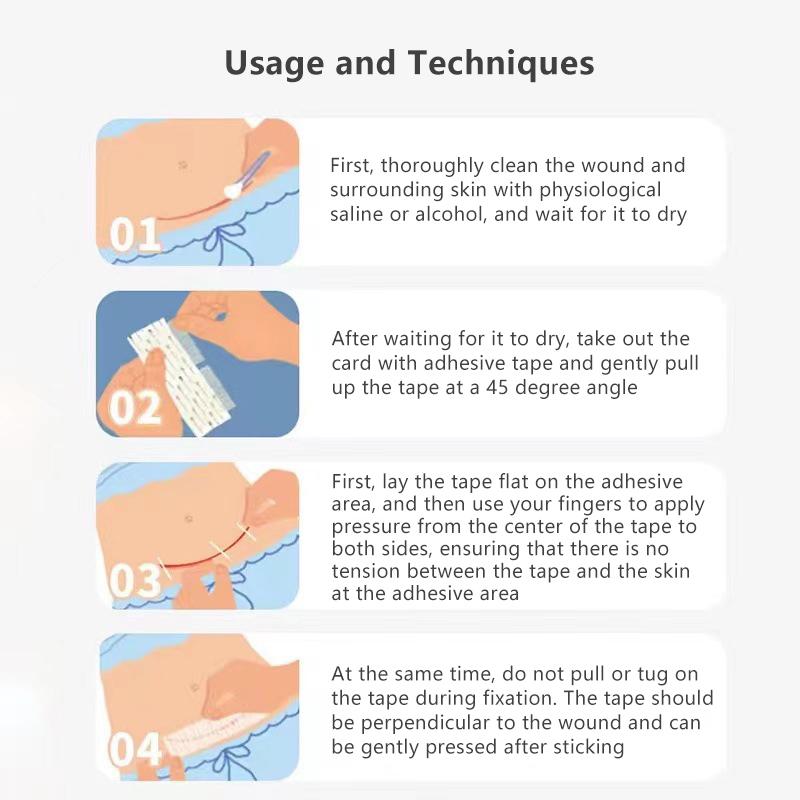 Usage and Techniques

01

First, thoroughly clean the wound and surrounding skin with physiological saline or alcohol, and wait for it to dry

02

After waiting for it to dry, take out the card with adhesive tape and gently pull up the tape at a 45 degree angle

03

First, lay the tape flat on the adhesive area, and then use your fingers to apply pressure from the center of the tape to both sides, ensuring that there is no tension between the tape and the skin at the adhesive area

04

At the same time, do not pull or tug on the tape during fixation. The tape should be perpendicular to the wound and can be gently pressed after sticking