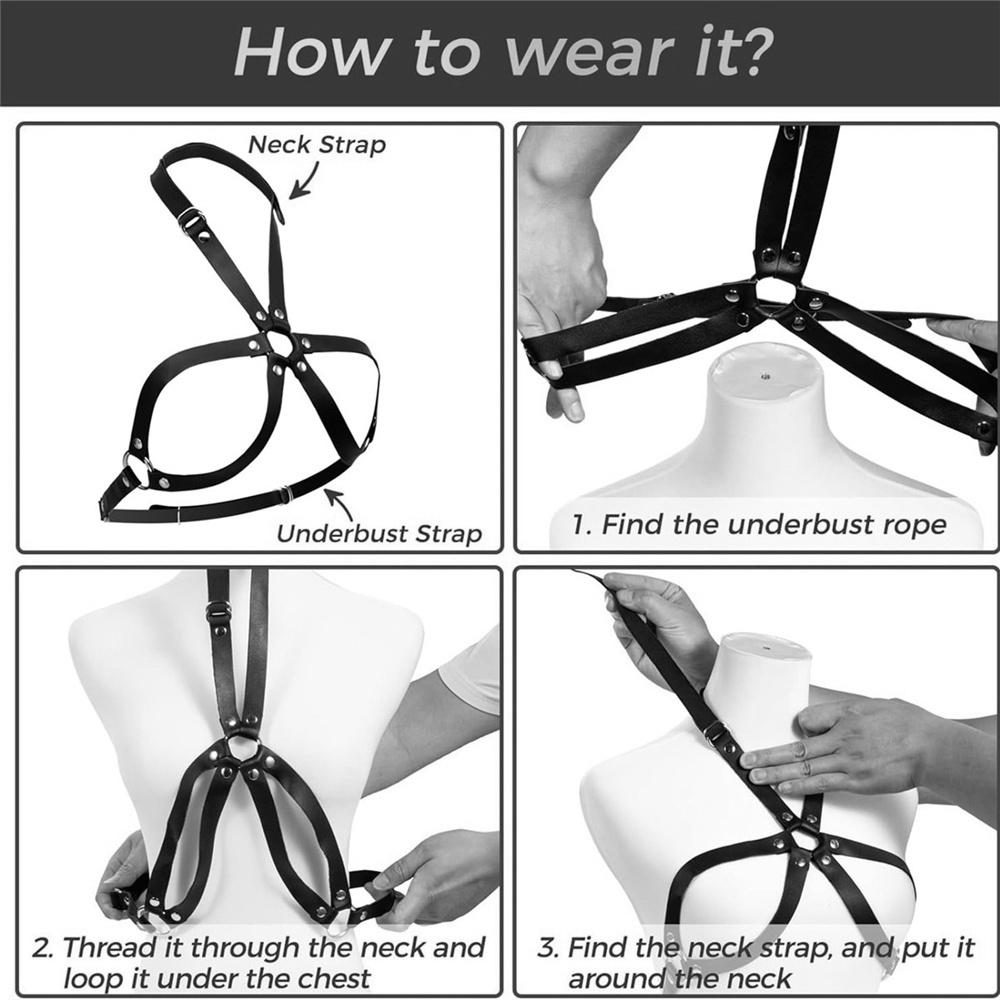 How to wear it?

Neck Strap

Underbust Strap

1. Find the underbust rope

2. Thread it through the neck and loop it under the chest

3. Find the neck strap, and put it around the neck