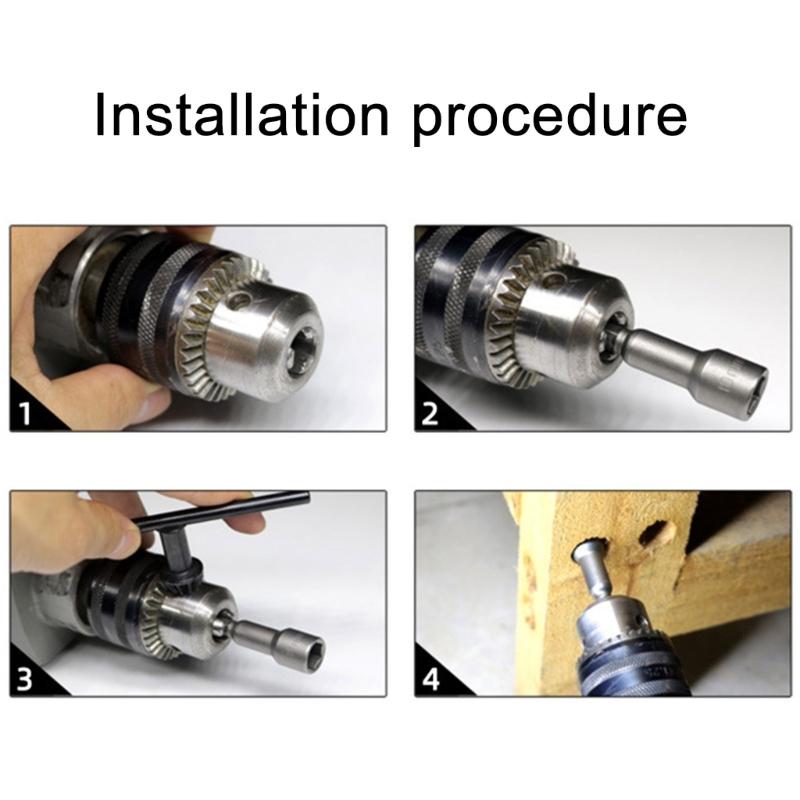 Installation procedure

1

2

3

4