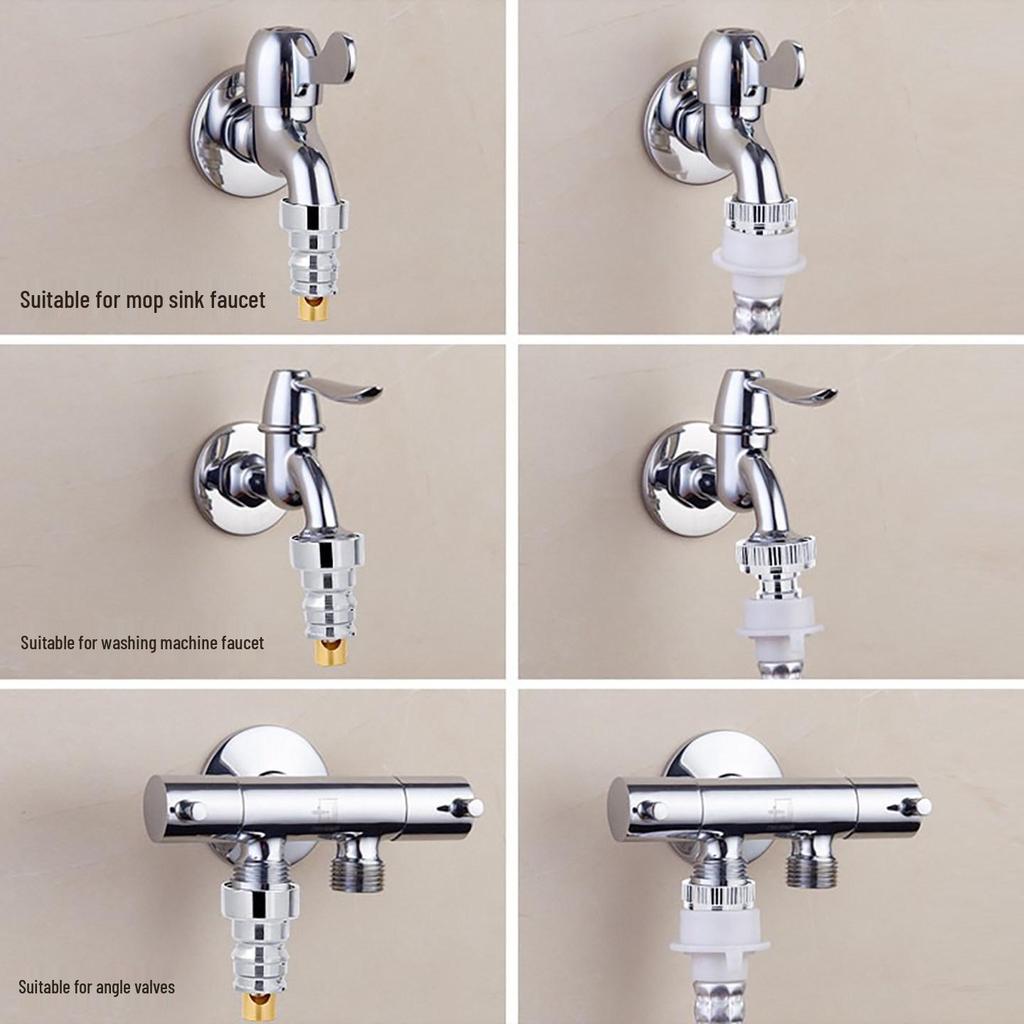 Suitable for mop sink faucet

Suitable for washing machine faucet

Suitable for angle valves