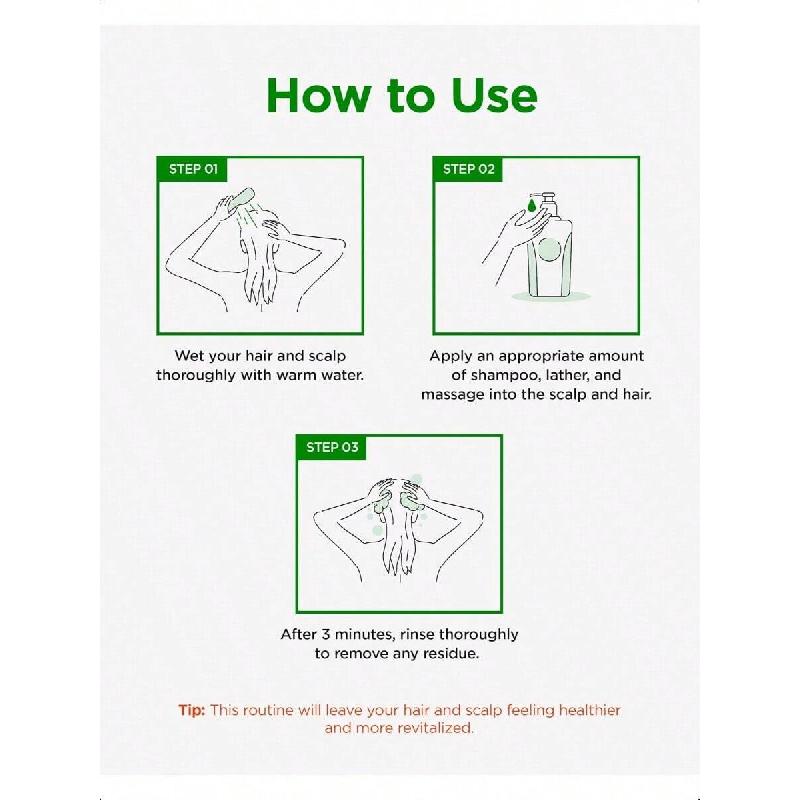 How to Use

STEP 01

Wet your hair and scalp thoroughly with warm water.

STEP 02

Apply an appropriate amount of shampoo, lather, and massage into the scalp and hair.

STEP 03

After 3 minutes, rinse thoroughly to remove any residue.

Tip: This routine will leave your hair and scalp feeling healthier and more revitalized.