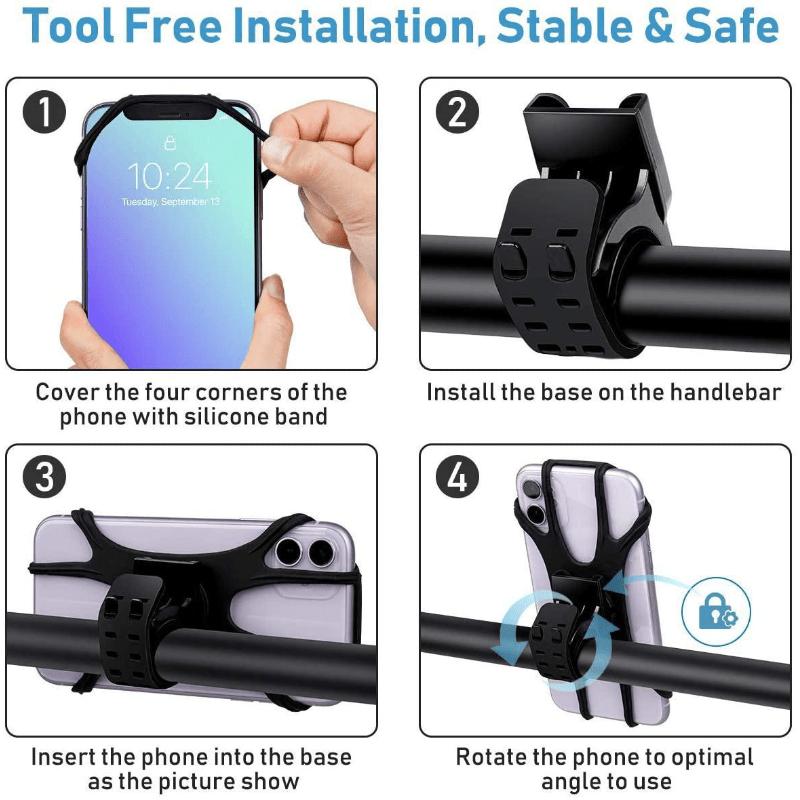 Tool Free Installation, Stable & Safe

1

10:24
Tuesday, September 13

Cover the four corners of the phone with silicone band

2

Install the base on the handlebar

3

Insert the phone into the base as the picture show

4

Rotate the phone to optimal angle to use