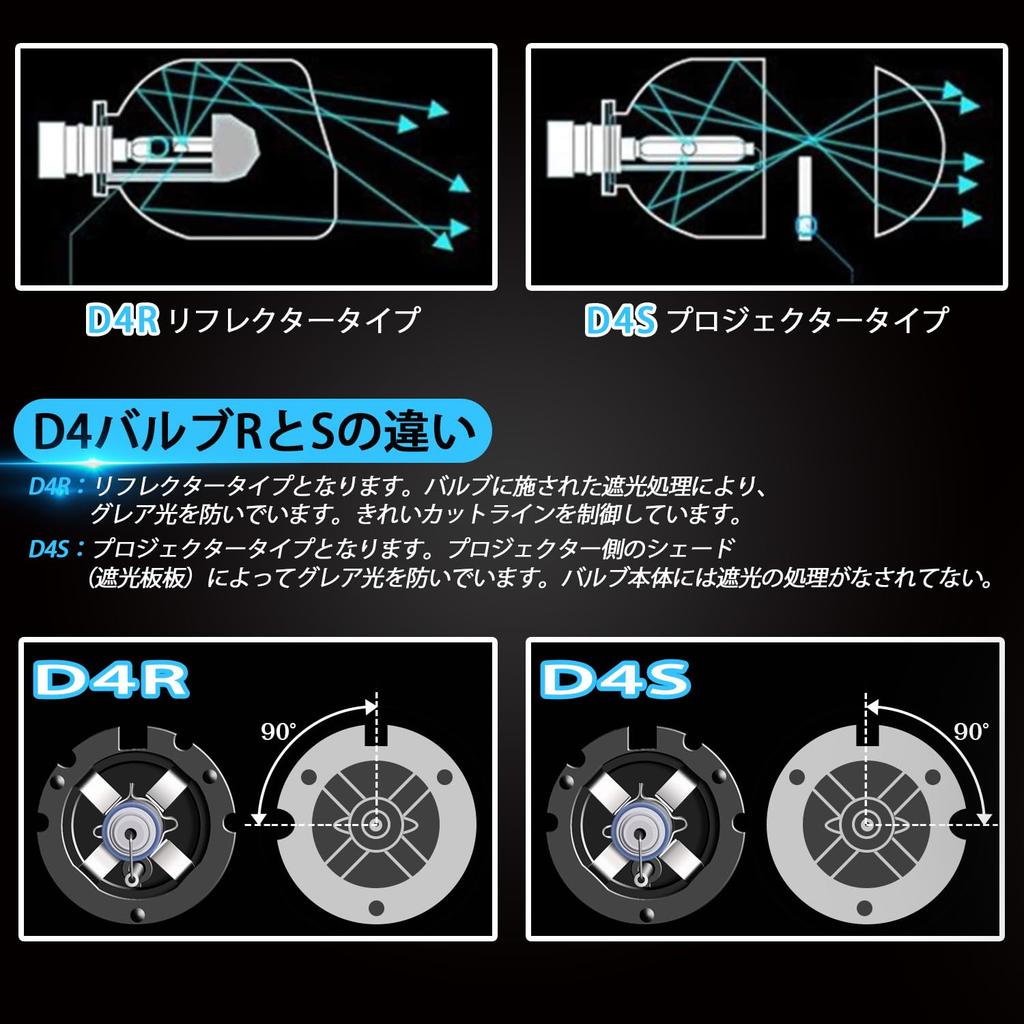 D4R リフレクタータイプ

D4S プロジェクタータイプ

D4バルブRとSの違い

D4R：リフレクタータイプとなります。バルブに施された遮光処理により、グレア光を防いでいます。きれいカットラインを制御しています。

D4S：プロジェクタータイプとなります。プロジェクター側のシェード（遮光板板）によってグレア光を防いでいます。バルブ本体には遮光の処理がなされてない。

D4R

90°

D4S

90°