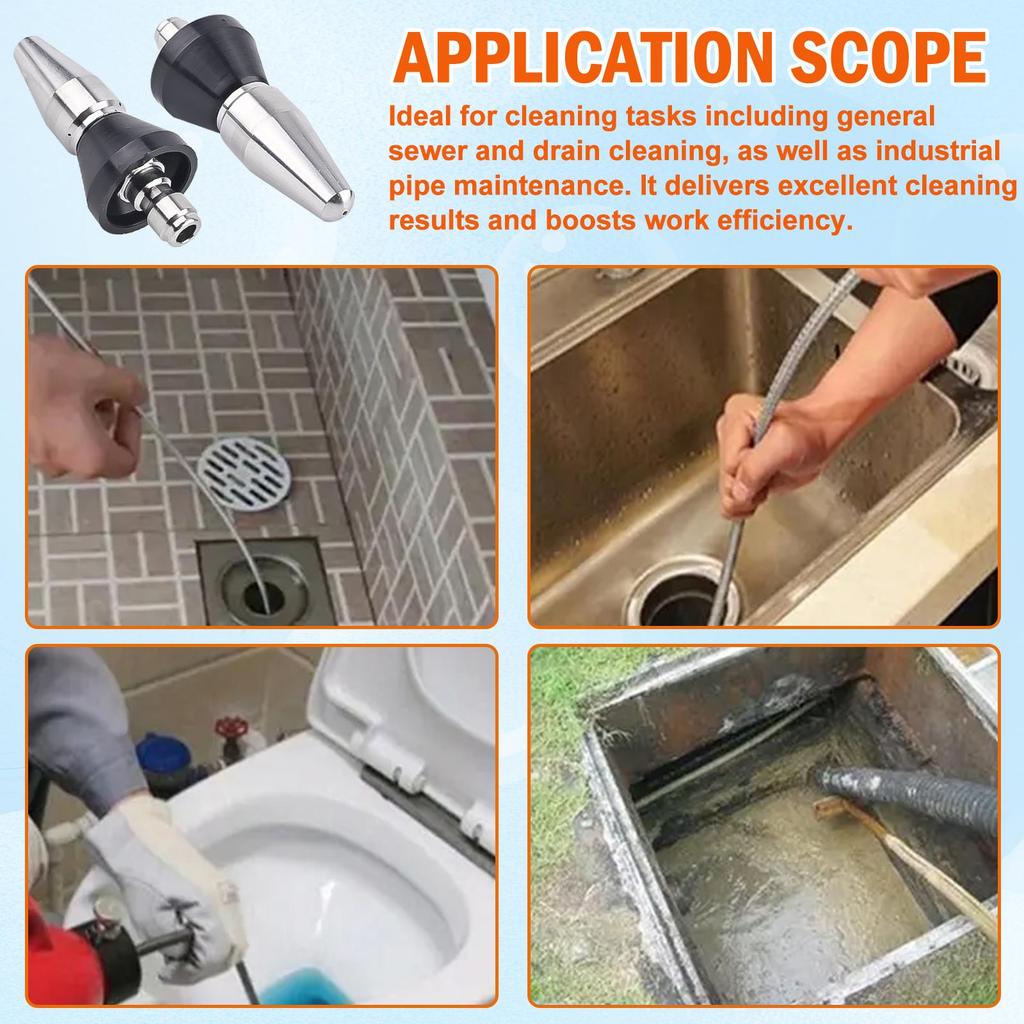 APPLICATION SCOPE

Ideal for cleaning tasks including general sewer and drain cleaning, as well as industrial pipe maintenance. It delivers excellent cleaning results and boosts work efficiency.