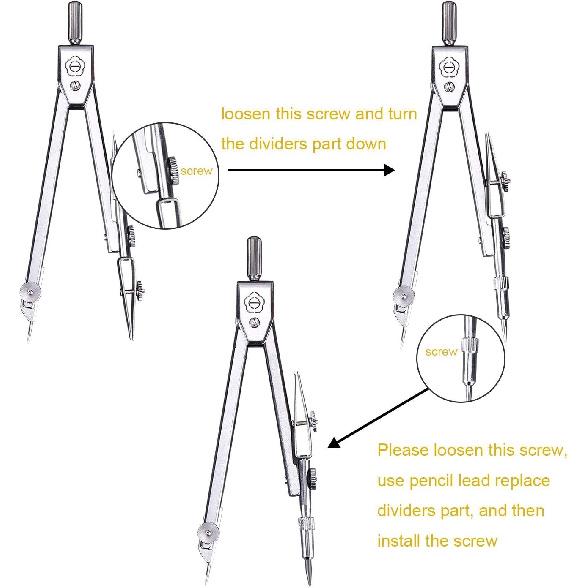 loosen this screw and turn the dividers part down

screw

screw

Please loosen this screw, use pencil lead replace dividers part, and then install the screw