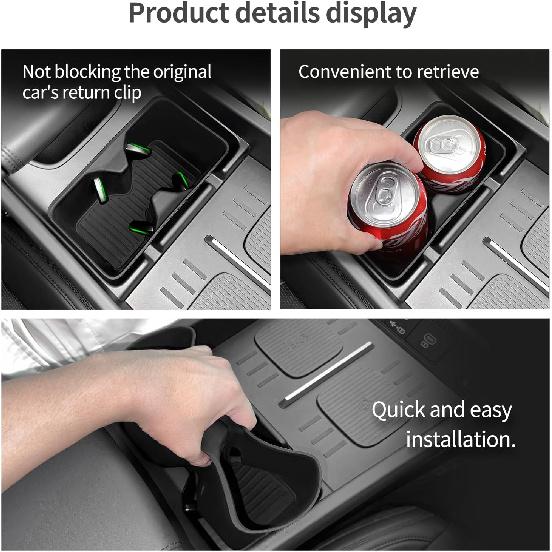 Product details display

Not blocking the original car's return clip

Convenient to retrieve

Quick and easy installation.