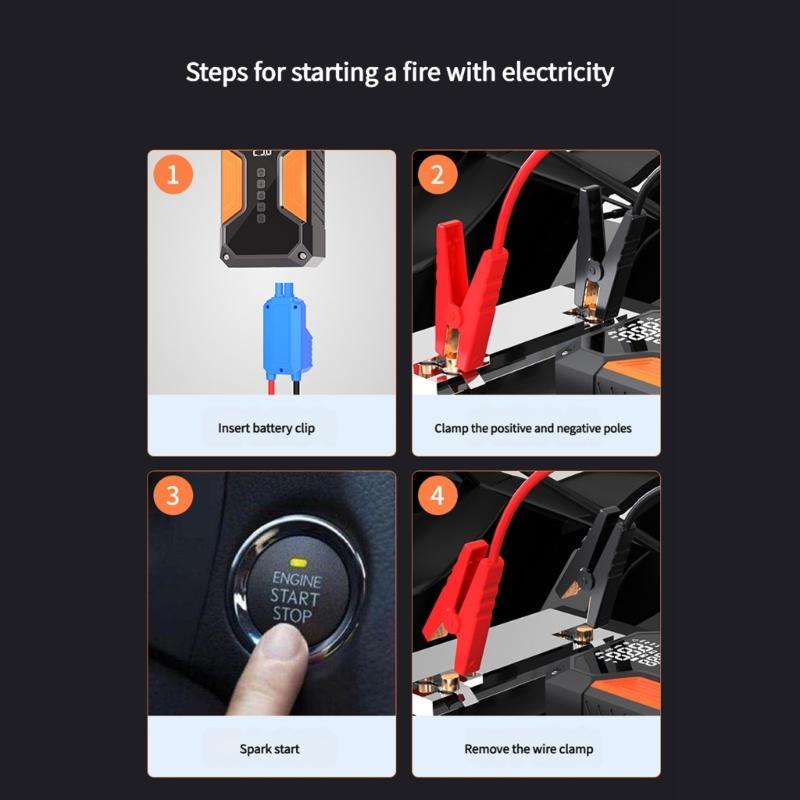 Steps for starting a fire with electricity

1

Insert battery clip

2

Clamp the positive and negative poles

3

ENGINE
START
STOP

Spark start

4

Remove the wire clamp