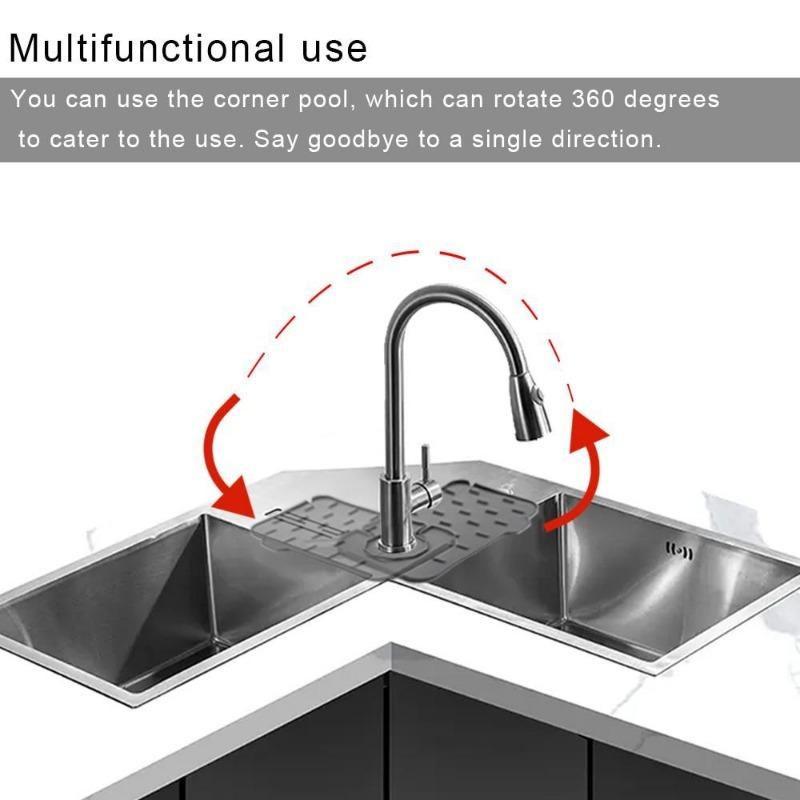 Multifunctional use

You can use the corner pool, which can rotate 360 degrees to cater to the use. Say goodbye to a single direction.