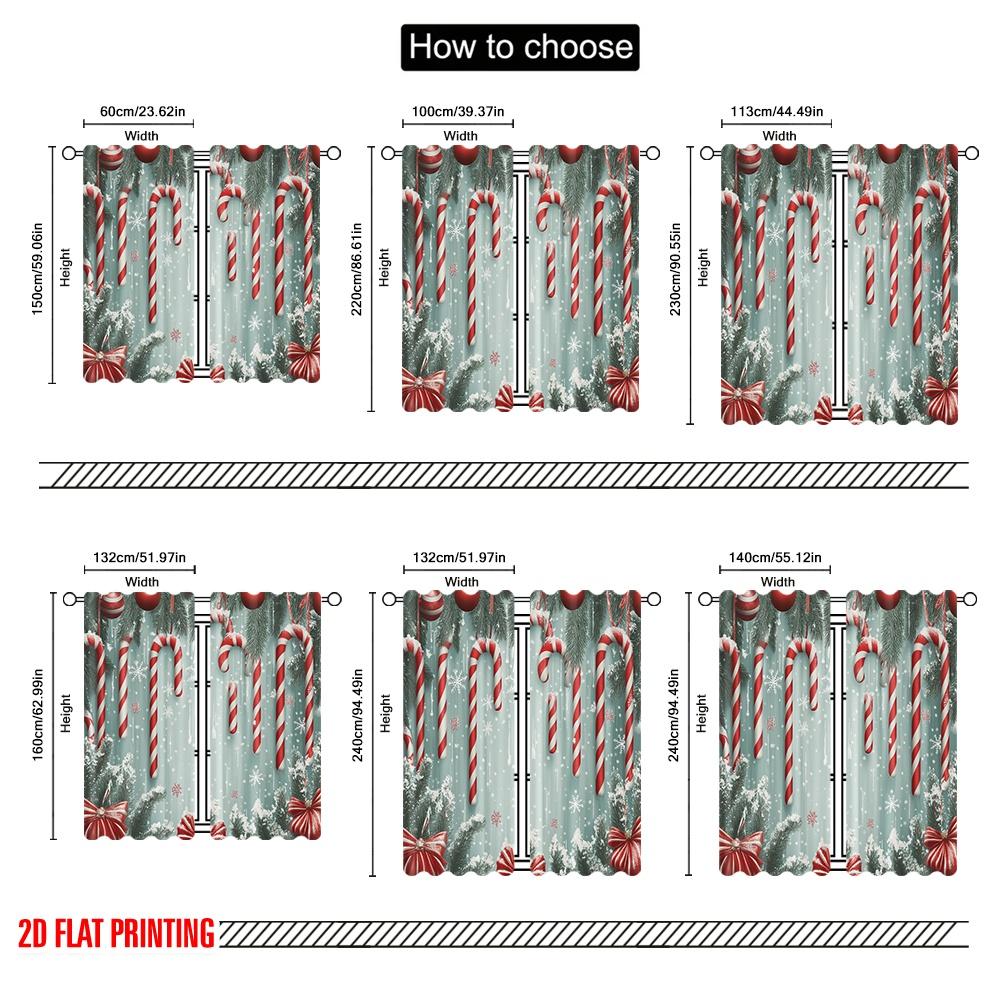 How to choose

60cm/23.62in
Width
150cm/59.06in
Height

100cm/39.37in
Width
220cm/86.61in
Height

113cm/44.49in
Width
230cm/90.55in
Height

132cm/51.97in
Width
160cm/62.99in
Height

132cm/51.97in
Width
240cm/94.49in
Height

140cm/55.12in
Width
240cm/94.49in
Height

2D FLAT PRINTING