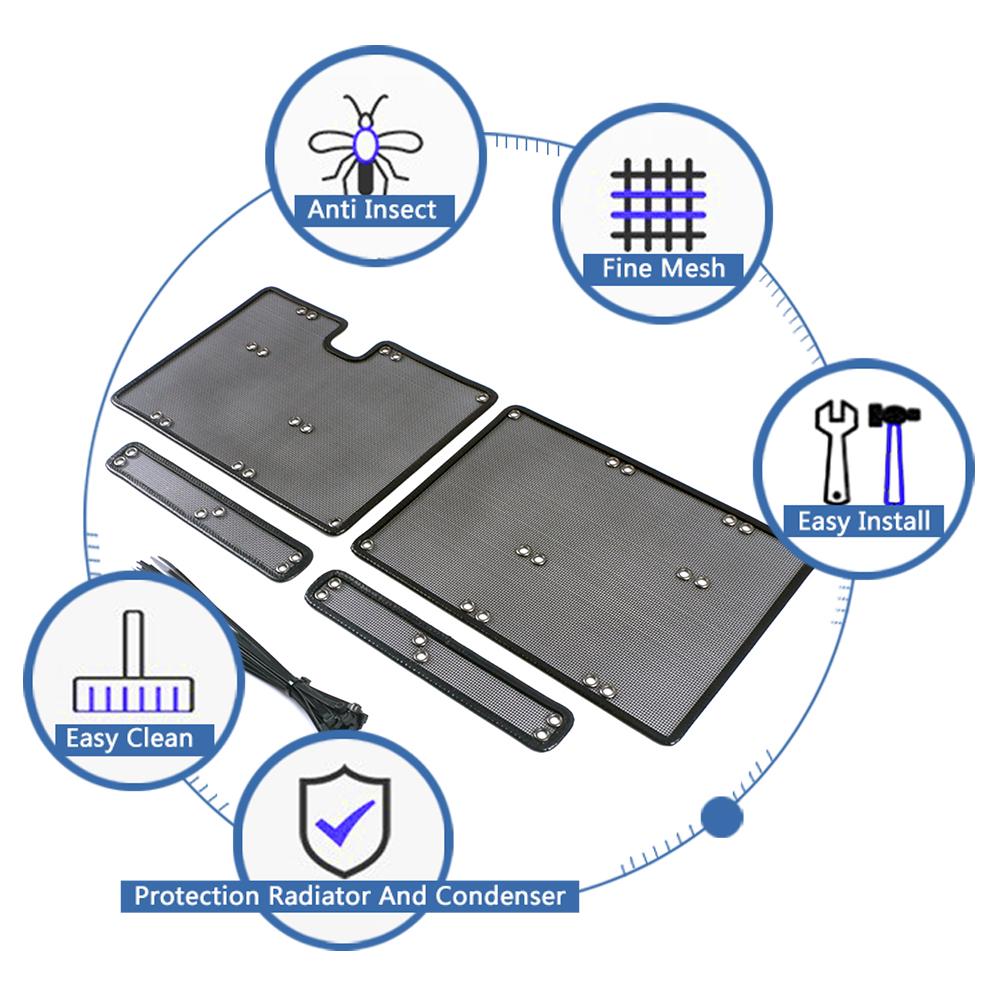 Anti Insect

Fine Mesh

Easy Install

Easy Clean

Protection Radiator And Condenser