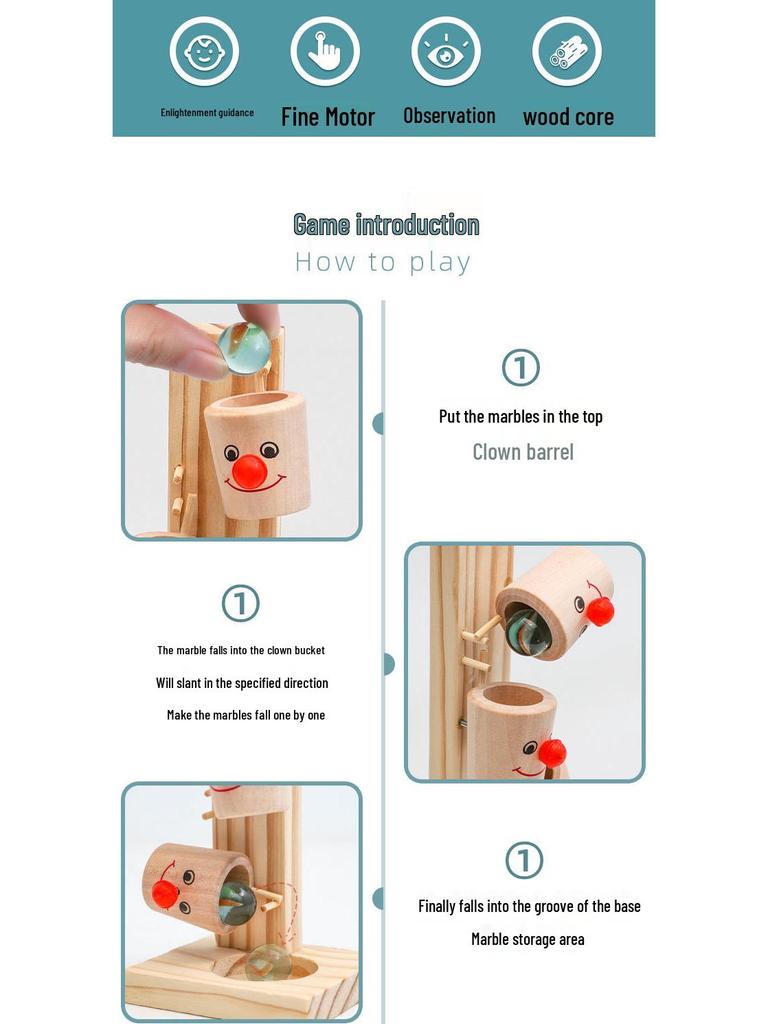 Enlightenment guidance
Fine Motor
Observation
wood core

Game introduction
How to play

①
Put the marbles in the top
Clown barrel

①
The marble falls into the clown bucket
Will slant in the specified direction
Make the marbles fall one by one

①
Finally falls into the groove of the base
Marble storage area