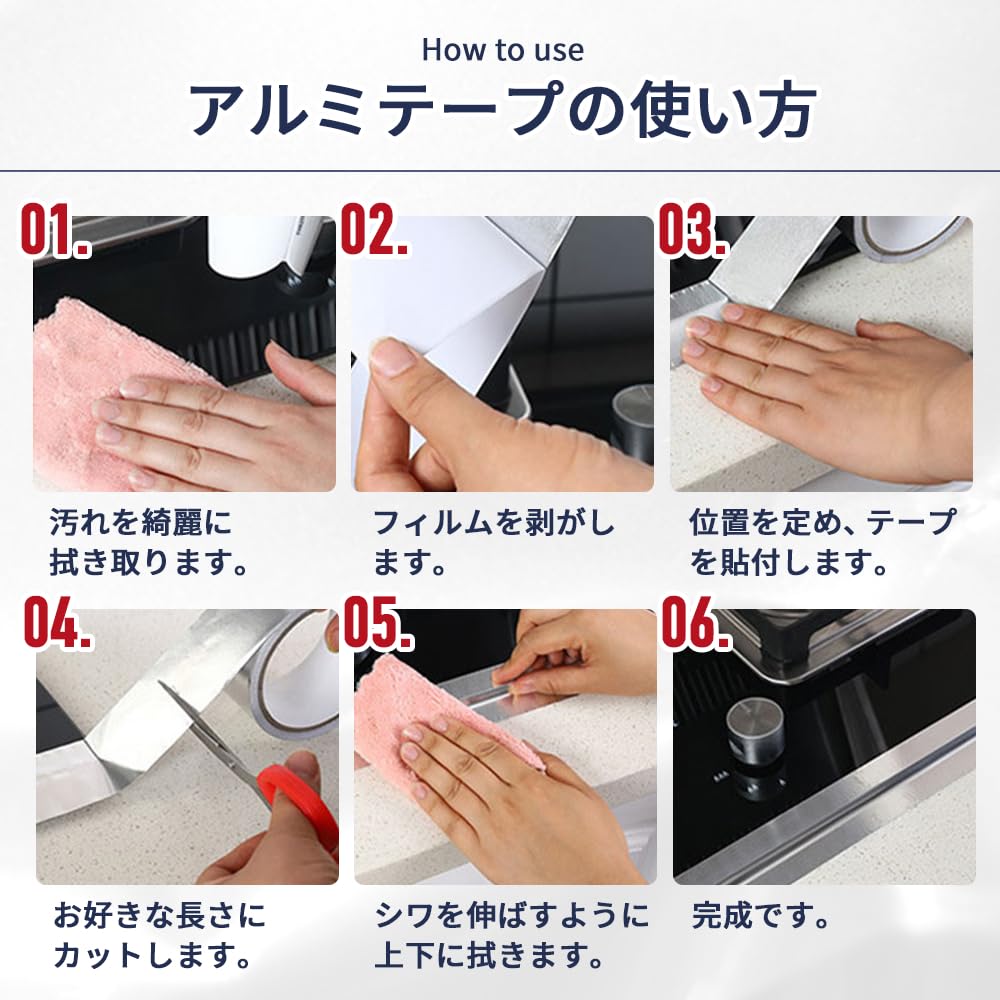 How to use
アルミテープの使い方

01.
汚れを綺麗に拭き取ります。

02.
フィルムを剥がします。

03.
位置を定め、テープを貼付します。

04.
お好きな長さにカットします。

05.
シワを伸ばすように上下に拭きます。

06.
完成です。