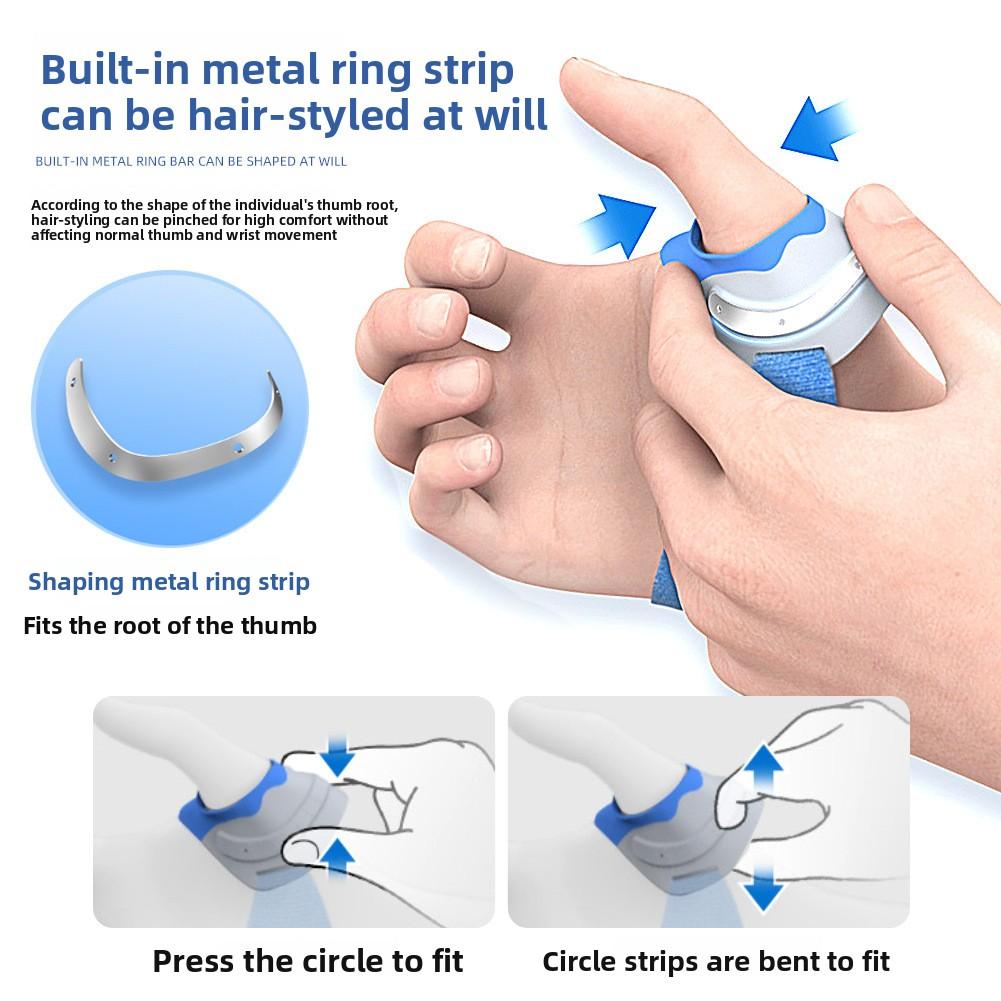 Built-in metal ring strip can be hair-styled at will

BUILT-IN METAL RING BAR CAN BE SHAPED AT WILL

According to the shape of the individual's thumb root, hair-styling can be pinched for high comfort without affecting normal thumb and wrist movement

Shaping metal ring strip

Fits the root of the thumb

Press the circle to fit

Circle strips are bent to fit